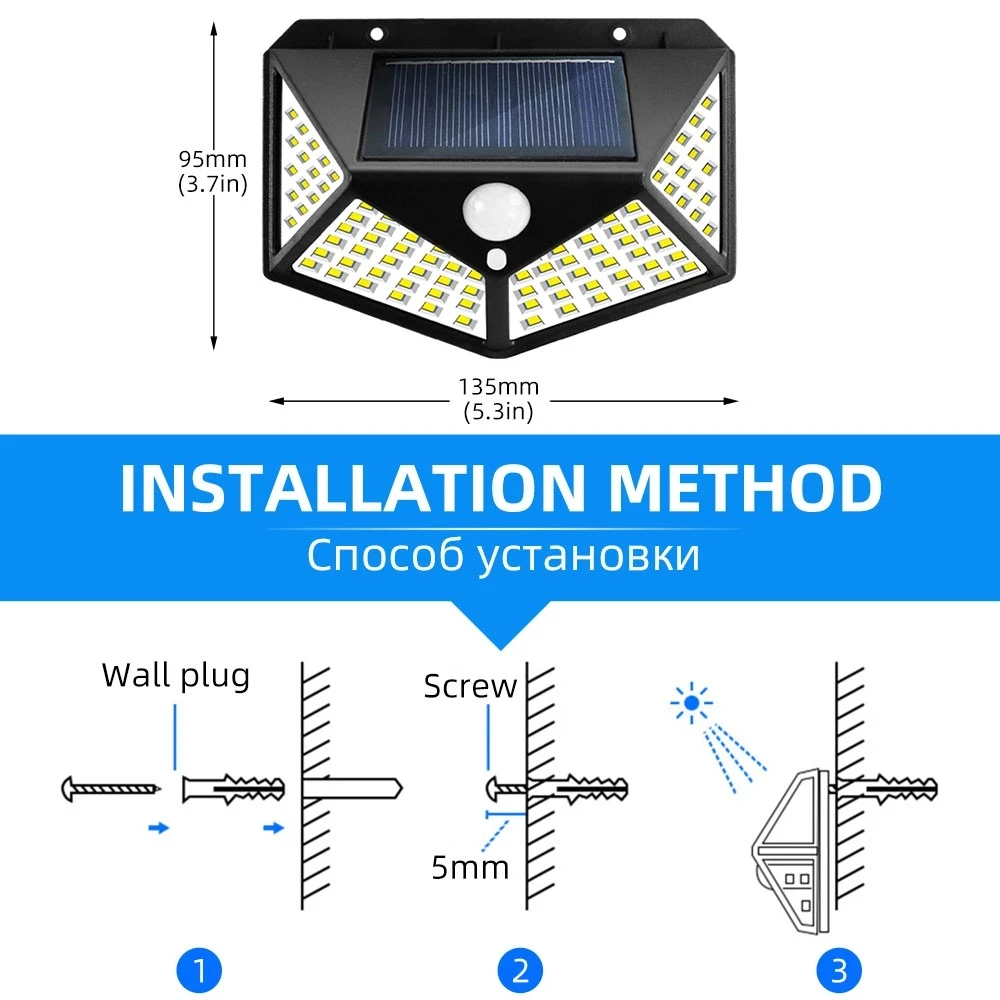 95mm
(3.7in)

135mm
(5.3in)

INSTALLATION METHOD
Способ установки

Wall plug

Screw

5mm

1

2

3