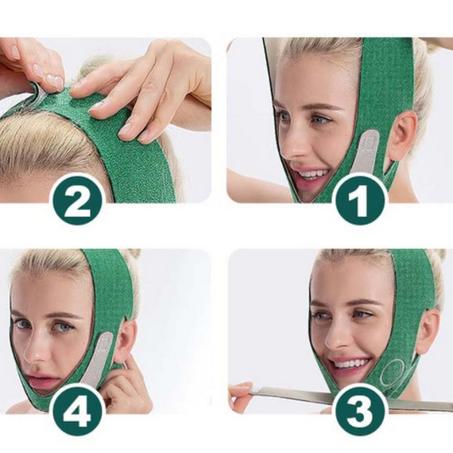 2

1

4

3