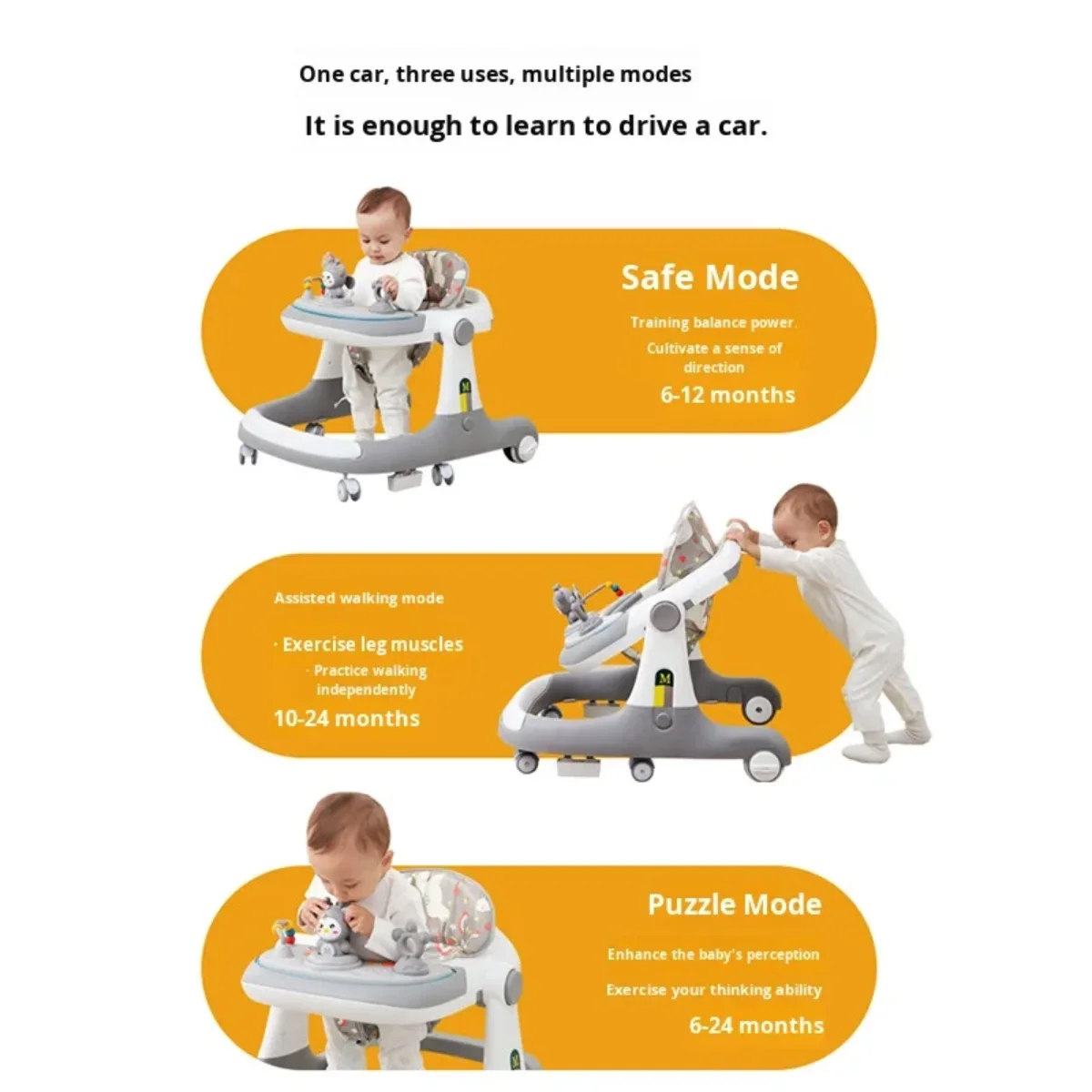 One car, three uses, multiple modes

It is enough to learn to drive a car.

Safe Mode

Training balance power.

Cultivate a sense of direction

6-12 months

M

Assisted walking mode

· Exercise leg muscles

· Practice walking independently

10-24 months

M

Puzzle Mode

Enhance the baby's perception

Exercise your thinking ability

6-24 months