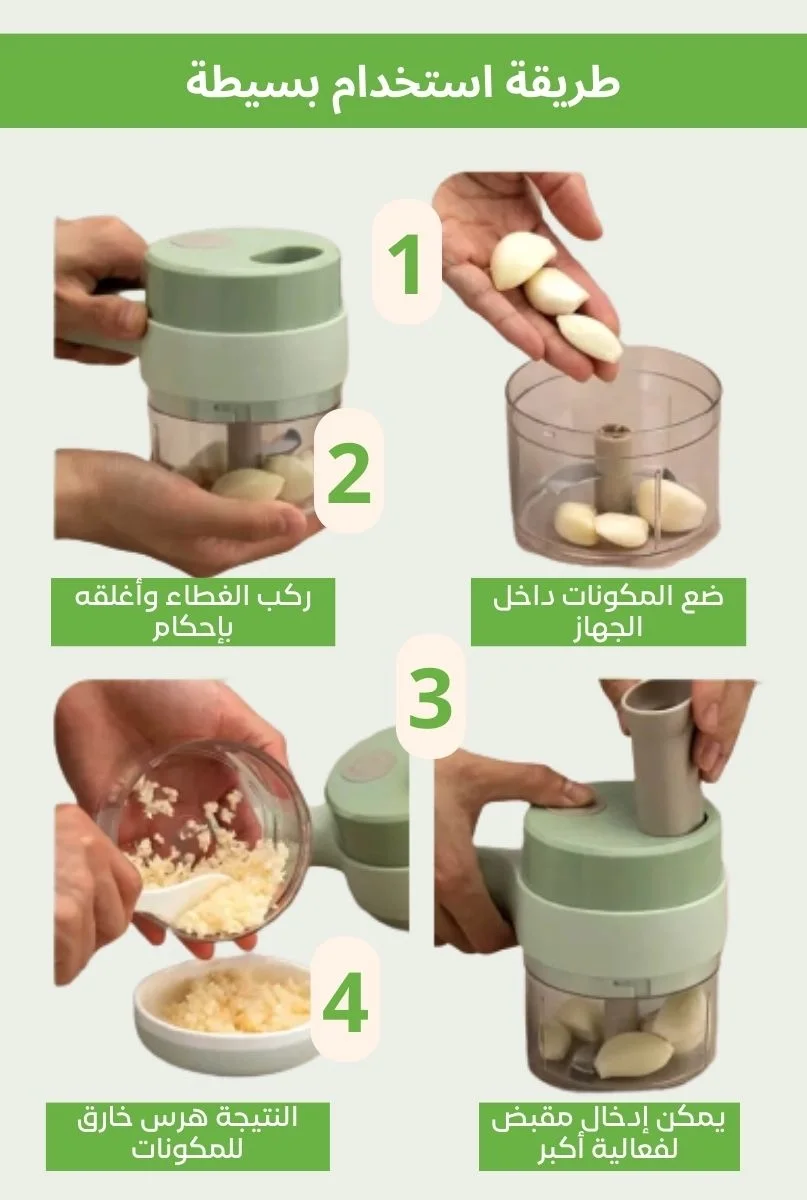 طريقة استخدام بسيطة

1

ضع المكونات داخل الجهاز

2

ركب الغطاء وأغلقه بإحكام

3

يمكن إدخال مقبض لفعالية أكبر

4

النتيجة هرس خارق للمكونات