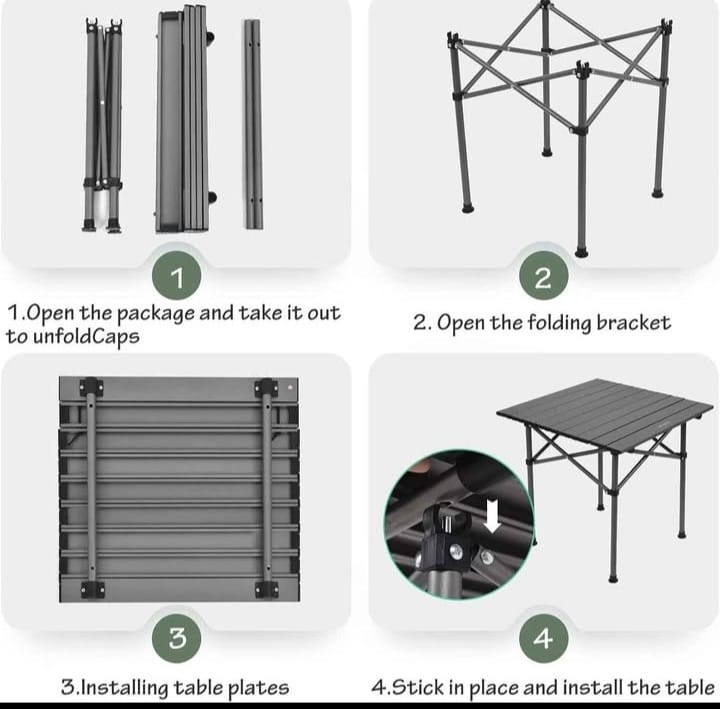 1

1.Open the package and take it out to unfoldCaps

2

2. Open the folding bracket

3

3.Installing table plates

4

4.Stick in place and install the table