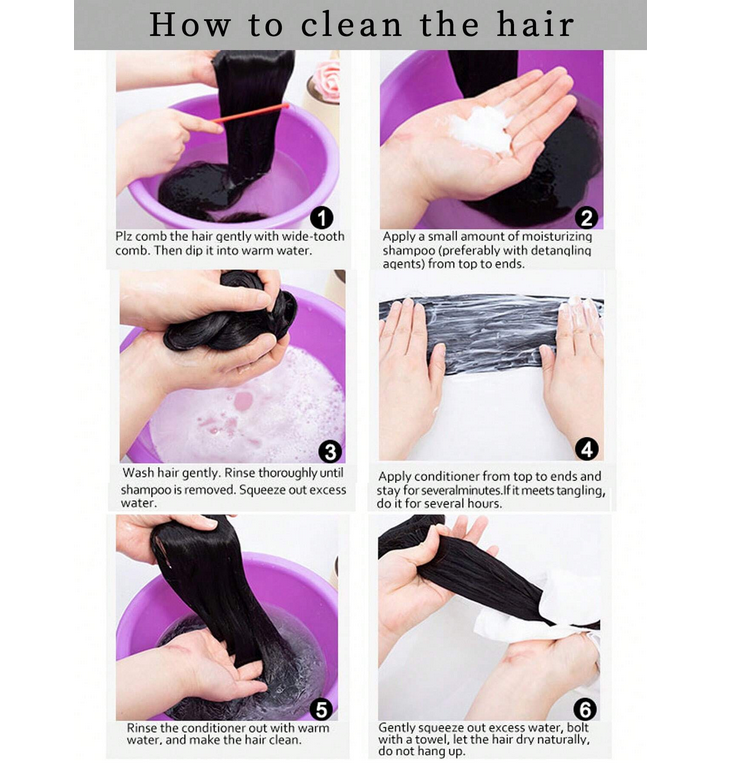 How to clean the hair

1
Plz comb the hair gently with wide-tooth comb. Then dip it into warm water.

2
Apply a small amount of moisturizing shampoo (preferably with detangling agents) from top to ends.

3
Wash hair gently. Rinse thoroughly until shampoo is removed. Squeeze out excess water.

4
Apply conditioner from top to ends and stay for severalminutes.If it meets tangling, do it for several hours.

5
Rinse the conditioner out with warm water, and make the hair clean.

6
Gently squeeze out excess water, bolt with a towel, let the hair dry naturally, do not hang up.