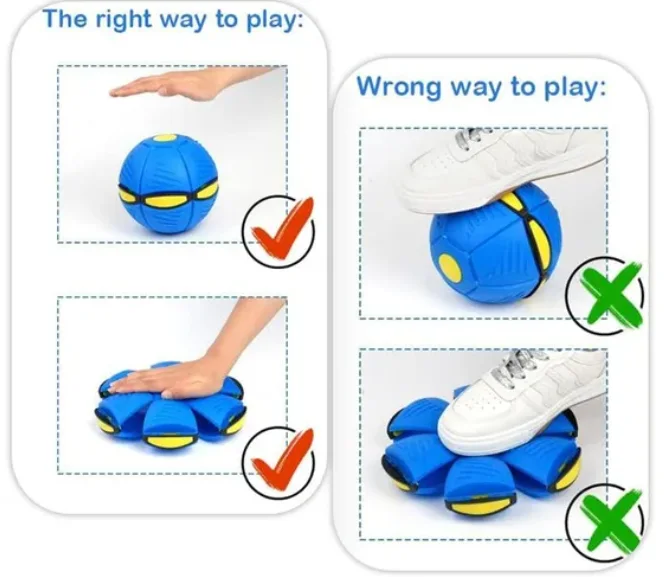 The right way to play:

Wrong way to play: