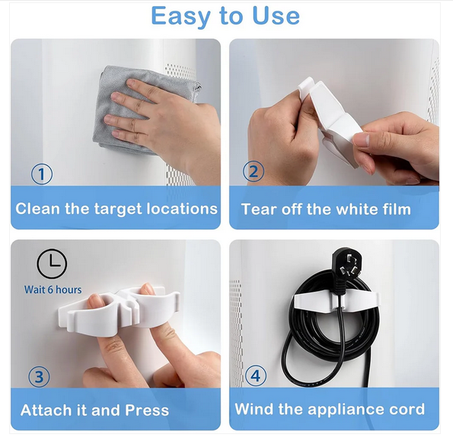 Easy to Use

1
Clean the target locations

2
Tear off the white film

Wait 6 hours
3
Attach it and Press

4
Wind the appliance cord