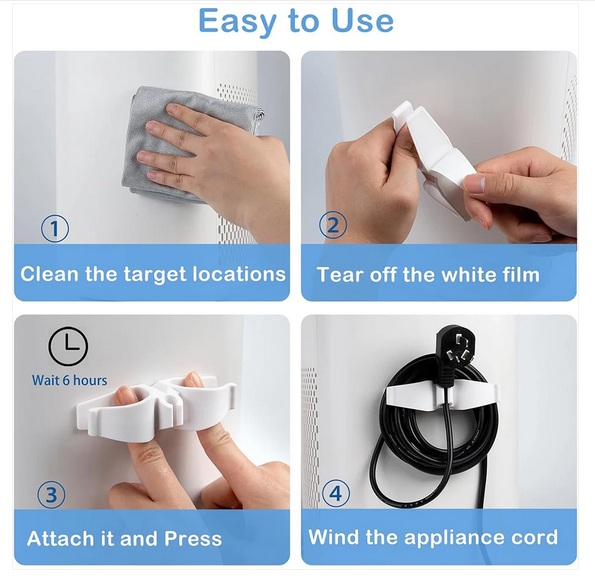 Easy to Use

1
Clean the target locations

2
Tear off the white film

Wait 6 hours
3
Attach it and Press

4
Wind the appliance cord