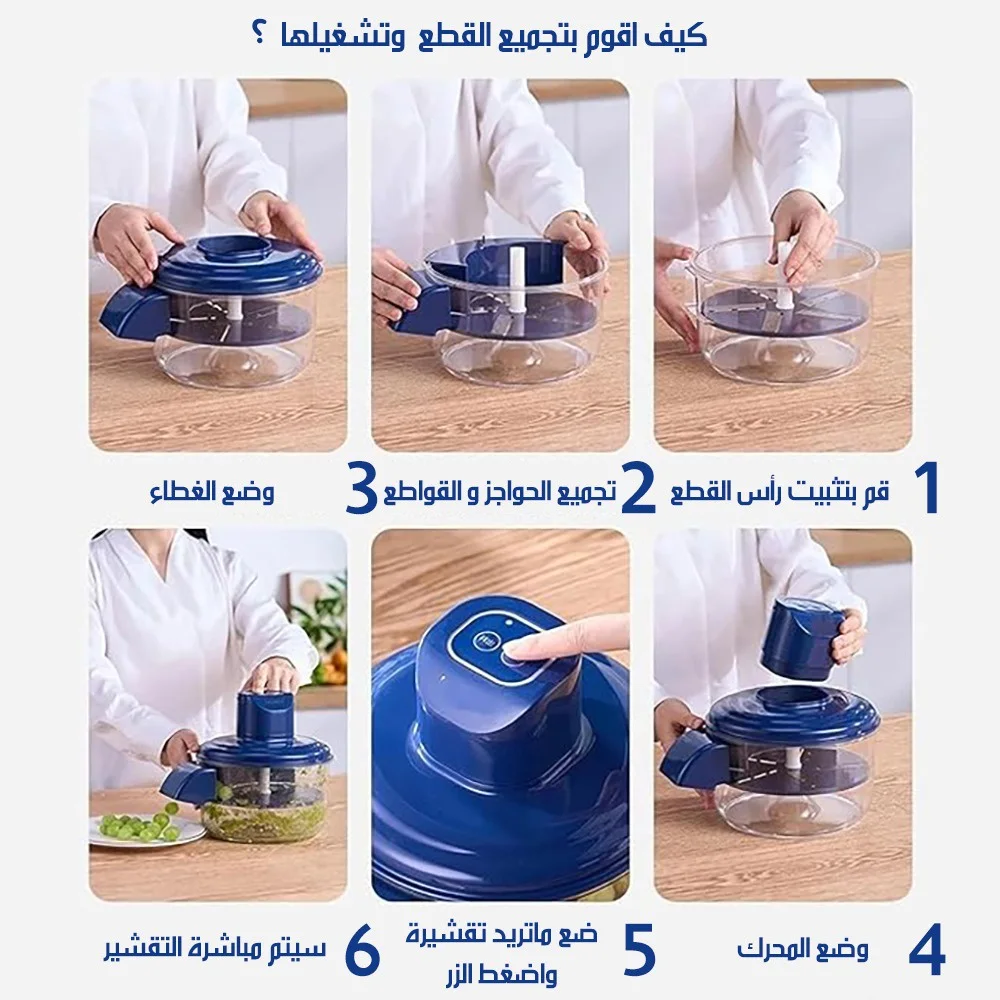 كيف اقوم بتجميع القطع وتشغيلها ؟

1 قم بتثبيت رأس القطع

2 تجميع الحواجز و القواطع

3 وضع الغطاء

4 وضع المحرك

5 ضع ماتريد تقشيرة واضغط الزر

6 سيتم مباشرة التقشير