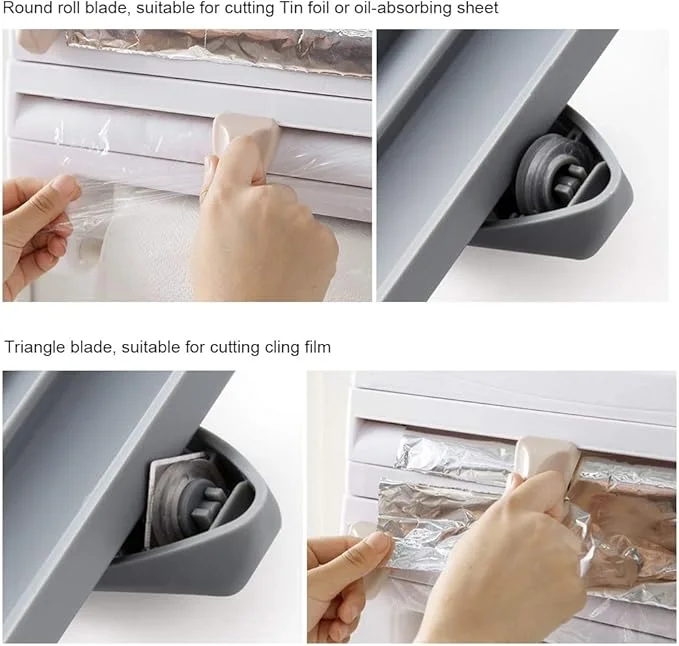 Round roll blade, suitable for cutting Tin foil or oil-absorbing sheet

Triangle blade, suitable for cutting cling film