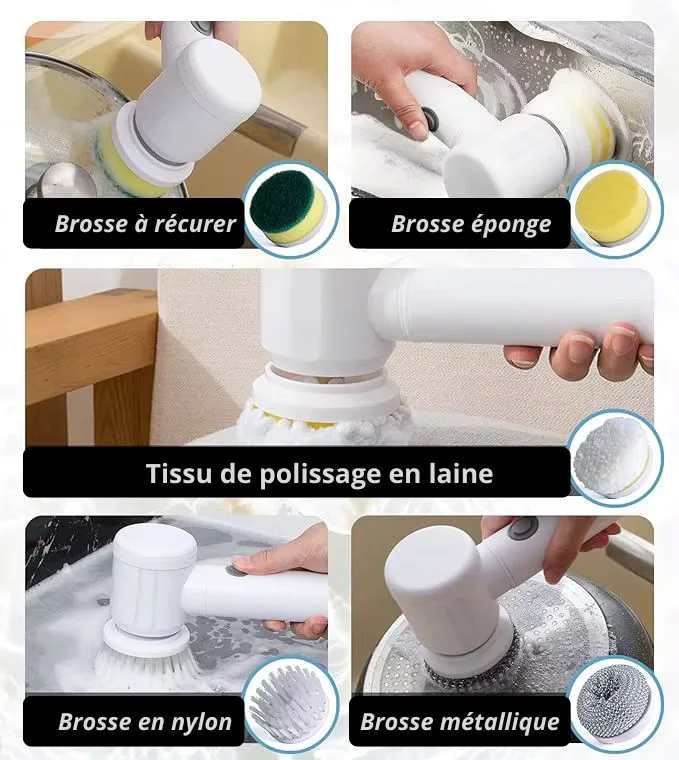 Brosse à récurer

Brosse éponge

Tissu de polissage en laine

Brosse en nylon

Brosse métallique