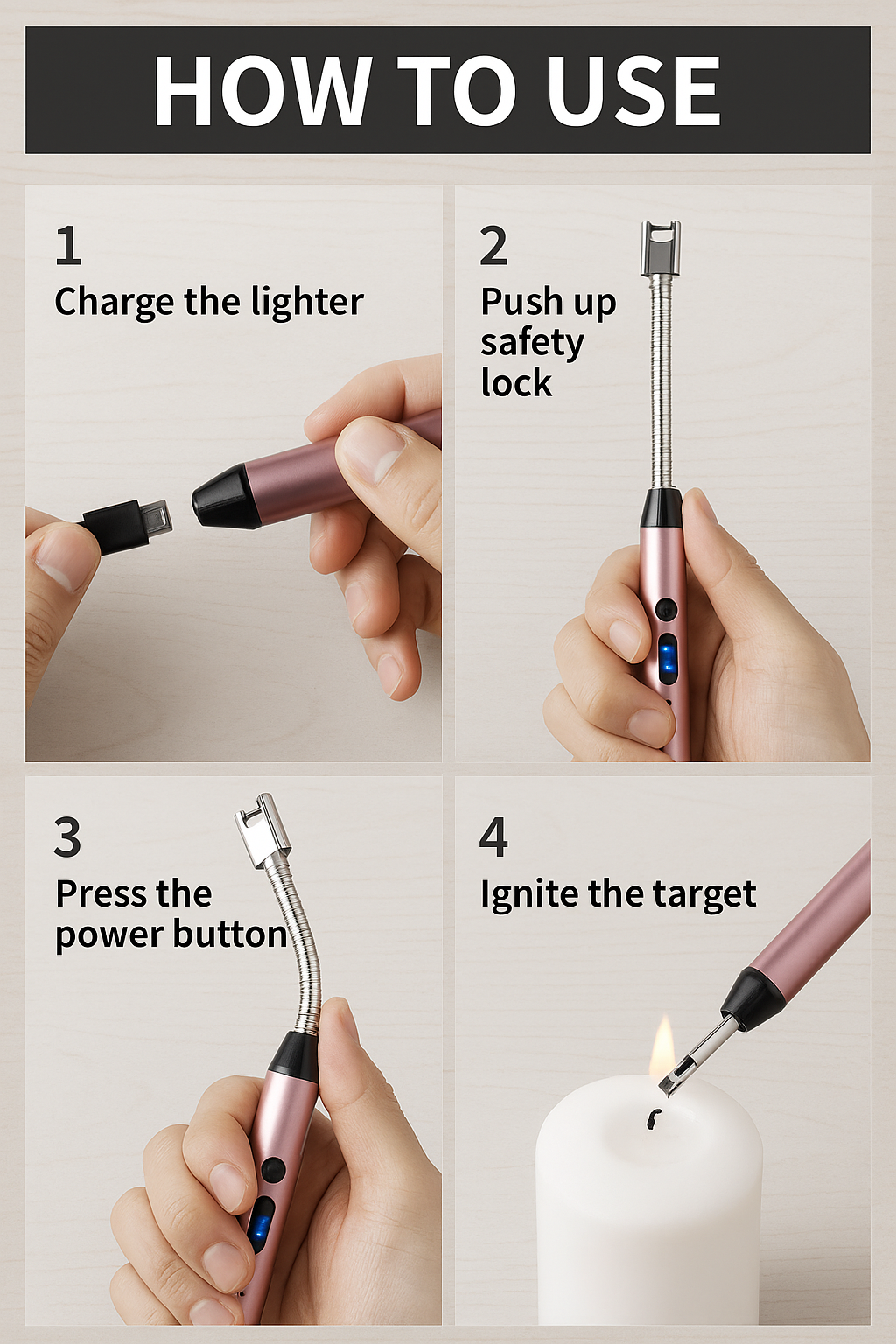 HOW TO USE

1
Charge the lighter

2
Push up safety lock

3
Press the power button

4
Ignite the target