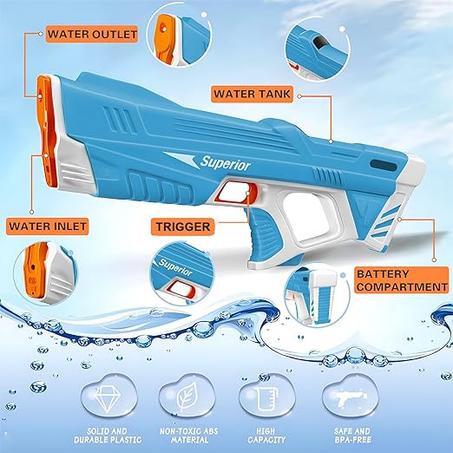 WATER OUTLET

WATER TANK

Superior

WATER INLET

TRIGGER

Superior

BATTERY COMPARTMENT

SOLID AND DURABLE PLASTIC

NON-TOXIC ABS MATERIAL

HIGH CAPACITY

SAFE AND BPA-FREE