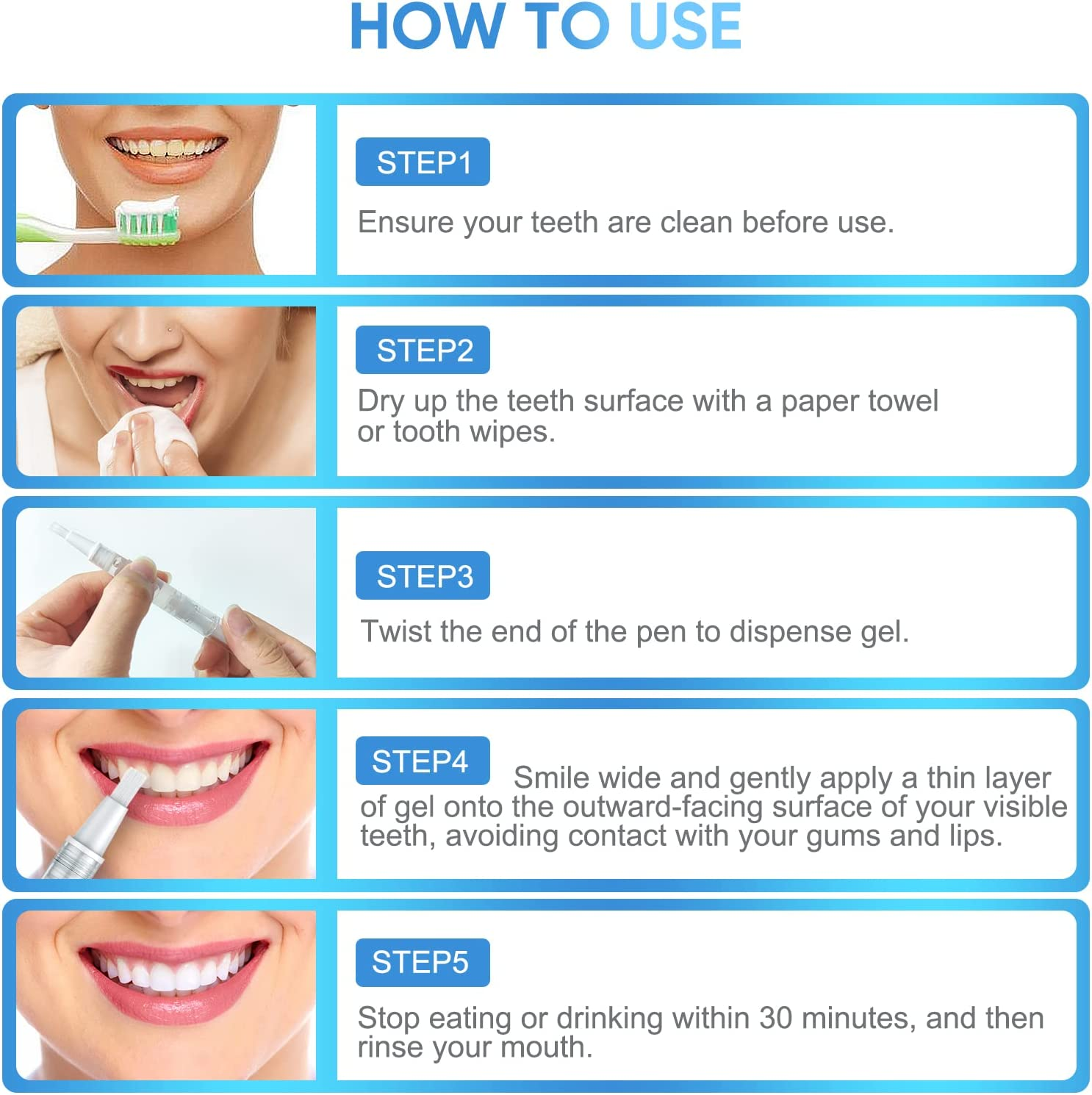 HOW TO USE

STEP1

Ensure your teeth are clean before use.

STEP2

Dry up the teeth surface with a paper towel or tooth wipes.

STEP3

Twist the end of the pen to dispense gel.

STEP4

Smile wide and gently apply a thin layer of gel onto the outward-facing surface of your visible teeth, avoiding contact with your gums and lips.

STEP5

Stop eating or drinking within 30 minutes, and then rinse your mouth.