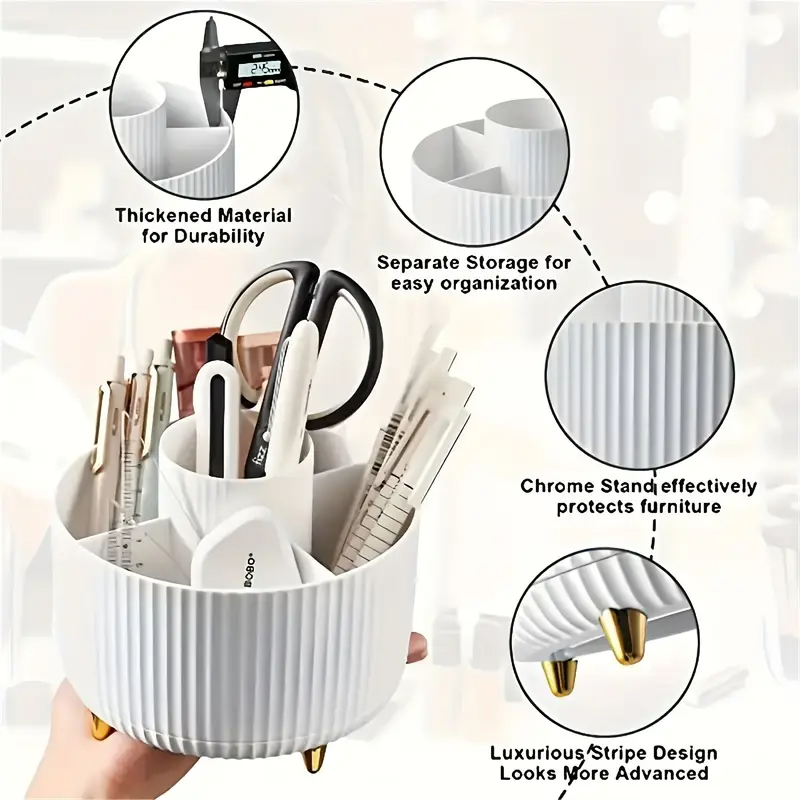 2.45mm

Thickened Material for Durability

Separate Storage for easy organization

Chrome Stand effectively protects furniture

Luxurious Stripe Design Looks More Advanced

fizz

BOBO