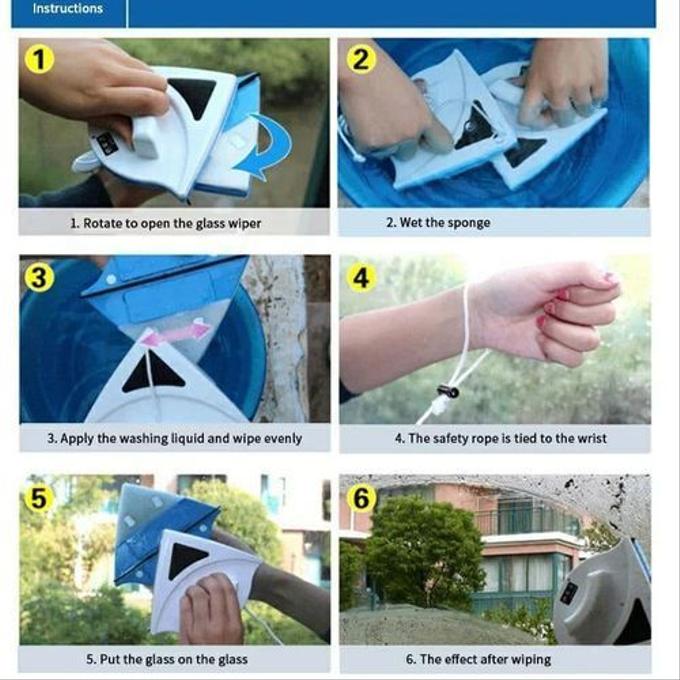 Instructions

1

1. Rotate to open the glass wiper

2

2. Wet the sponge

3

3. Apply the washing liquid and wipe evenly

4

4. The safety rope is tied to the wrist

5

5. Put the glass on the glass

6

6. The effect after wiping