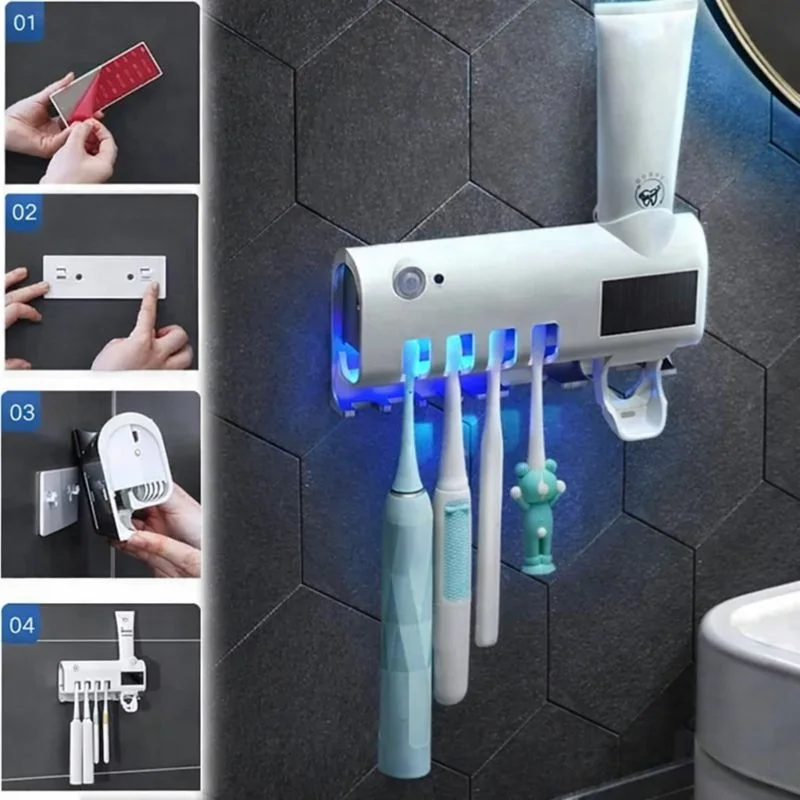 01

02

03

04