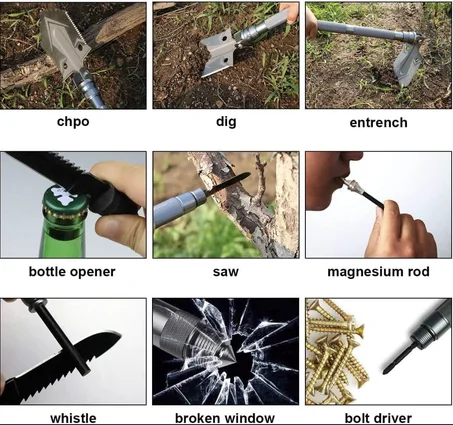 chpo

dig

entrench

bottle opener

saw

magnesium rod

whistle

broken window

bolt driver