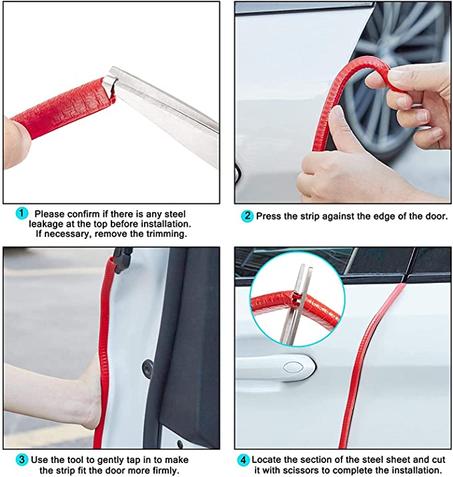 1 Please confirm if there is any steel leakage at the top before installation. If necessary, remove the trimming.

2 Press the strip against the edge of the door.

3 Use the tool to gently tap in to make the strip fit the door more firmly.

4 Locate the section of the steel sheet and cut it with scissors to complete the installation.