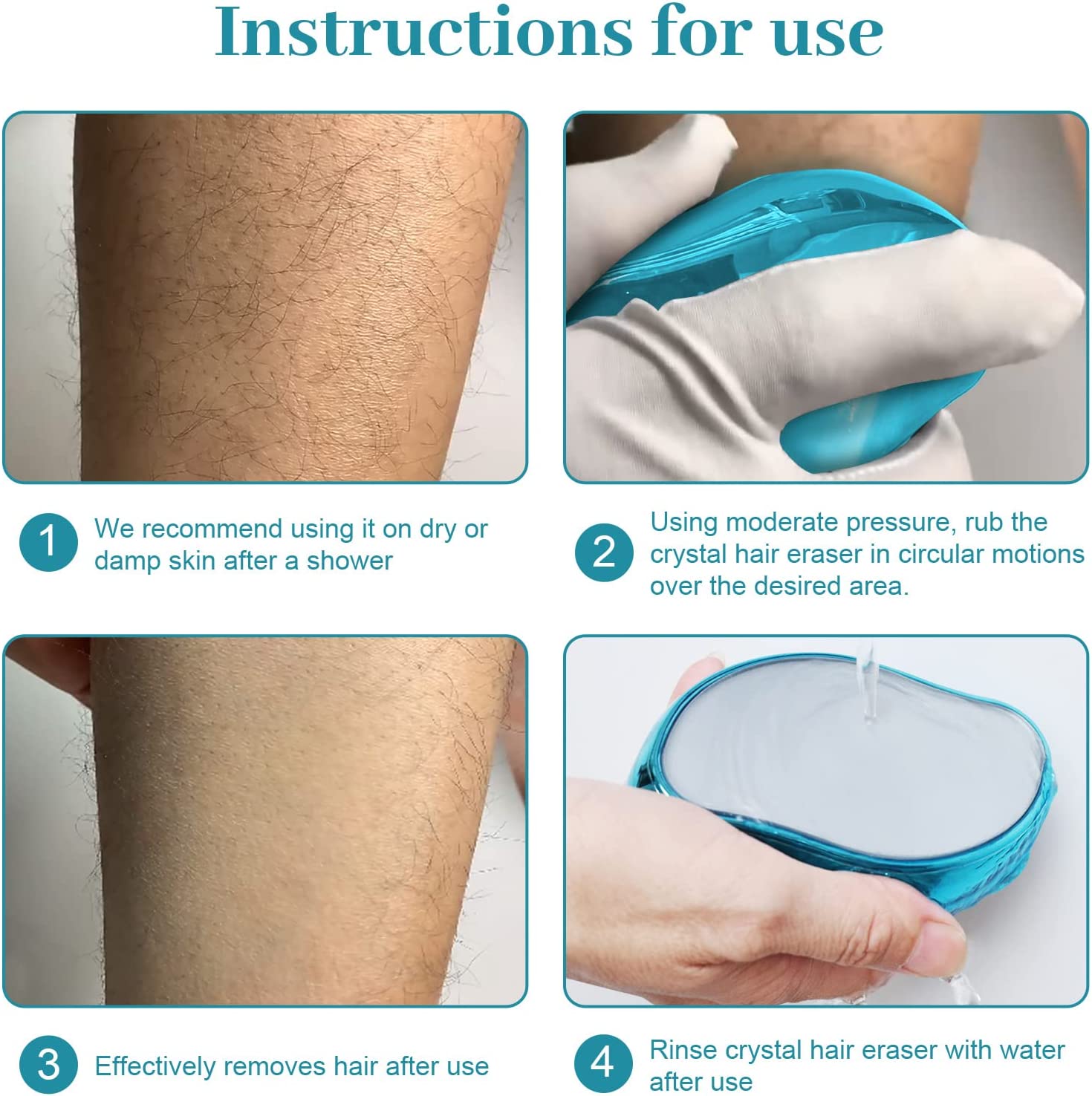 Instructions for use

1 We recommend using it on dry or damp skin after a shower

2 Using moderate pressure, rub the crystal hair eraser in circular motions over the desired area.

3 Effectively removes hair after use

4 Rinse crystal hair eraser with water after use