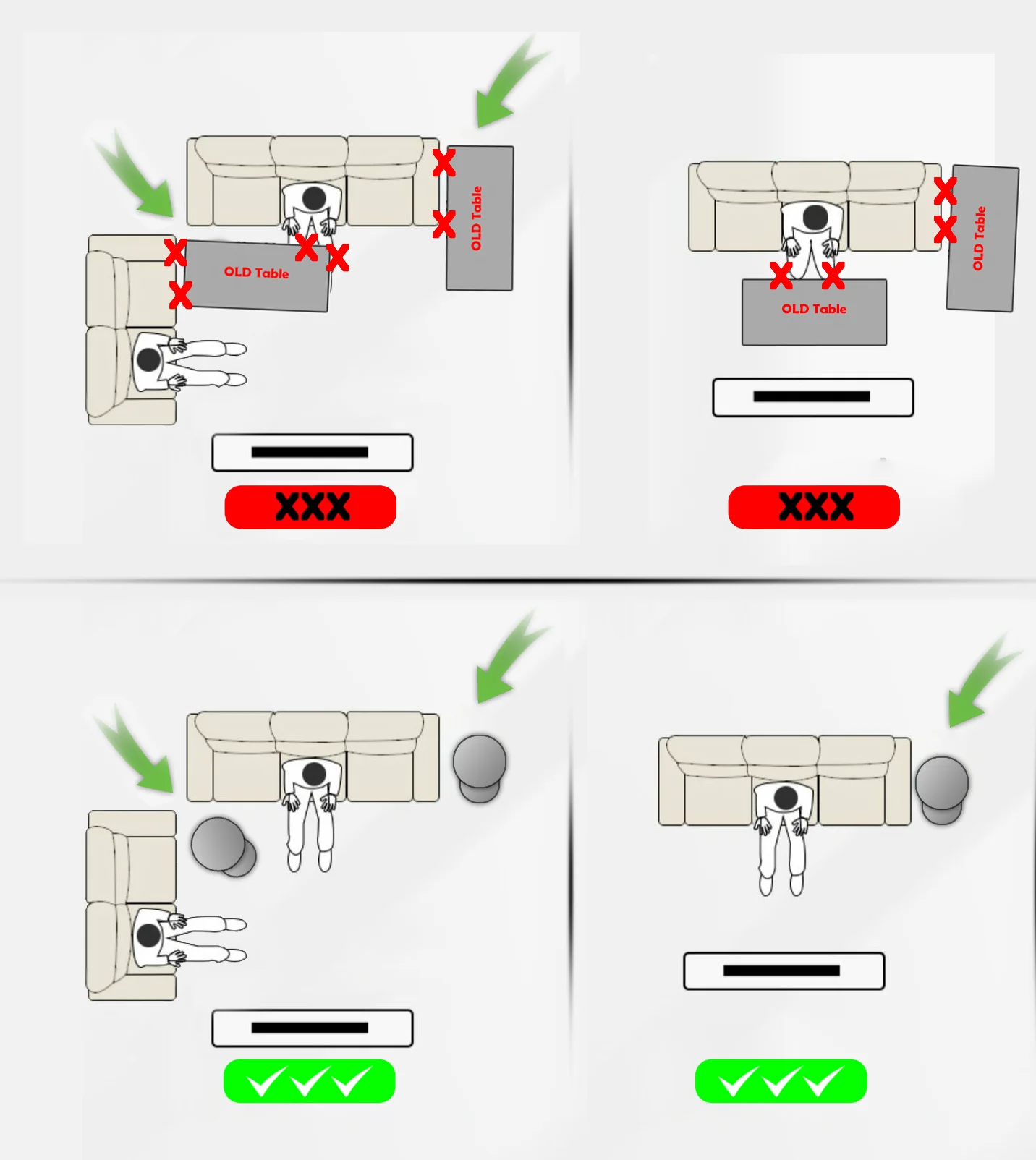 OLD Table

OLD Table

XXX

OLD Table

OLD Table

XXX