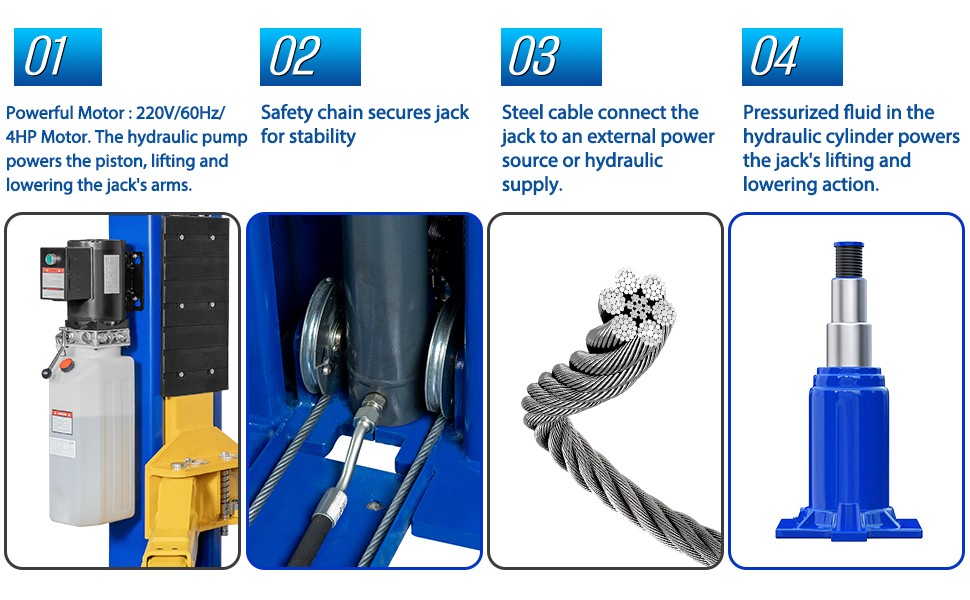 01

Powerful Motor : 220V/60Hz/ 4HP Motor. The hydraulic pump powers the piston, lifting and lowering the jack's arms.

02

Safety chain secures jack for stability

03

Steel cable connect the jack to an external power source or hydraulic supply.

04

Pressurized fluid in the hydraulic cylinder powers the jack's lifting and lowering action.