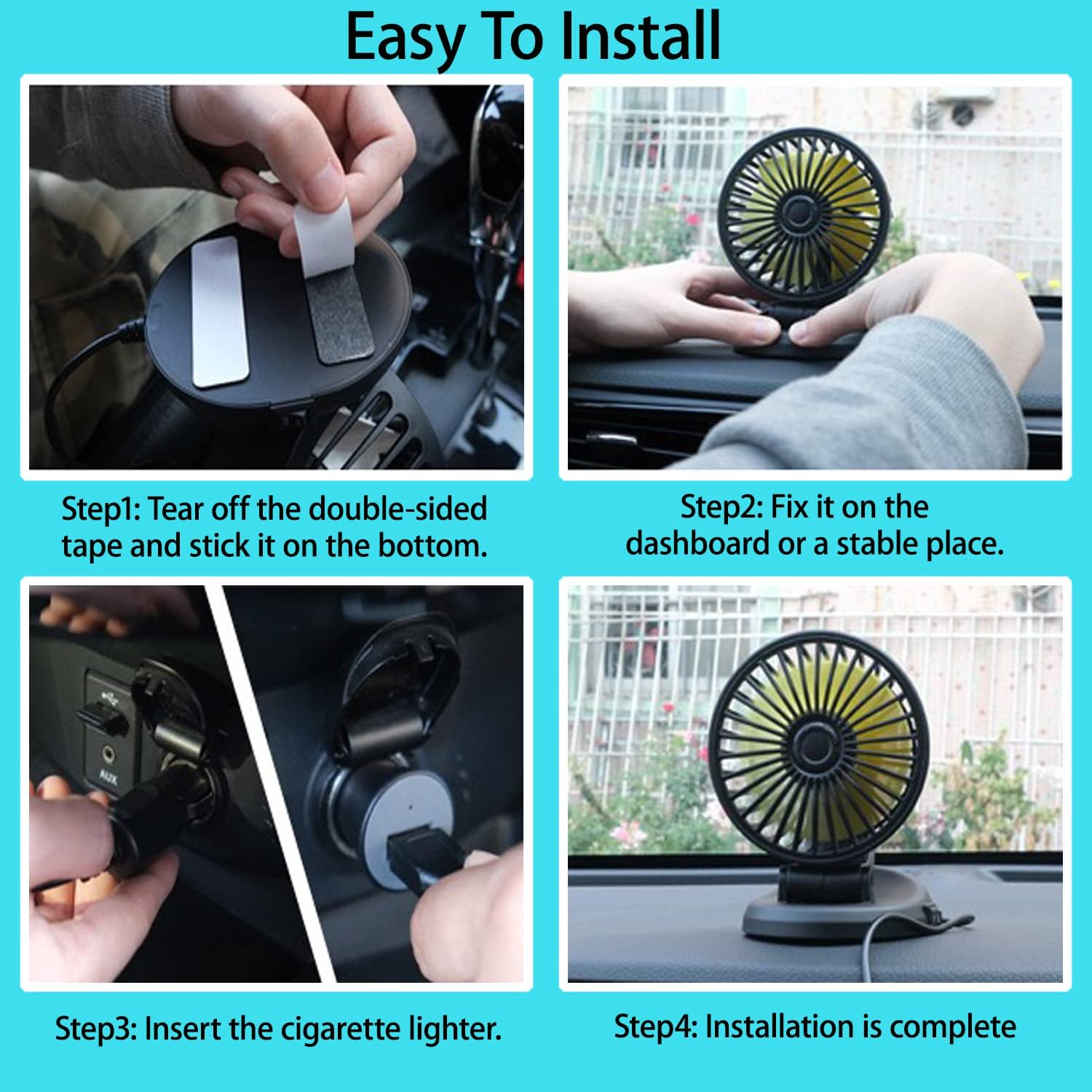 Easy To Install

Step1: Tear off the double-sided tape and stick it on the bottom.

Step2: Fix it on the dashboard or a stable place.

AUX

Step3: Insert the cigarette lighter.

Step4: Installation is complete