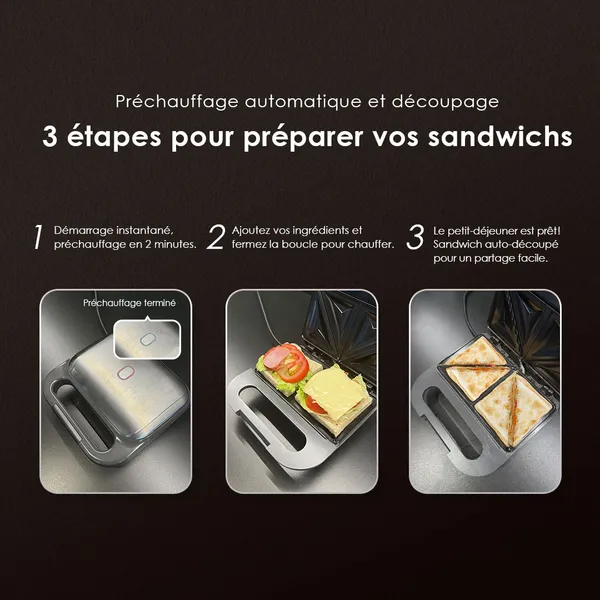 Préchauffage automatique et découpage

3 étapes pour préparer vos sandwichs

1 Démarrage instantané, préchauffage en 2 minutes.

2 Ajoutez vos ingrédients et fermez la boucle pour chauffer.

3 Le petit-déjeuner est prêt! Sandwich auto-découpé pour un partage facile.

Préchauffage terminé