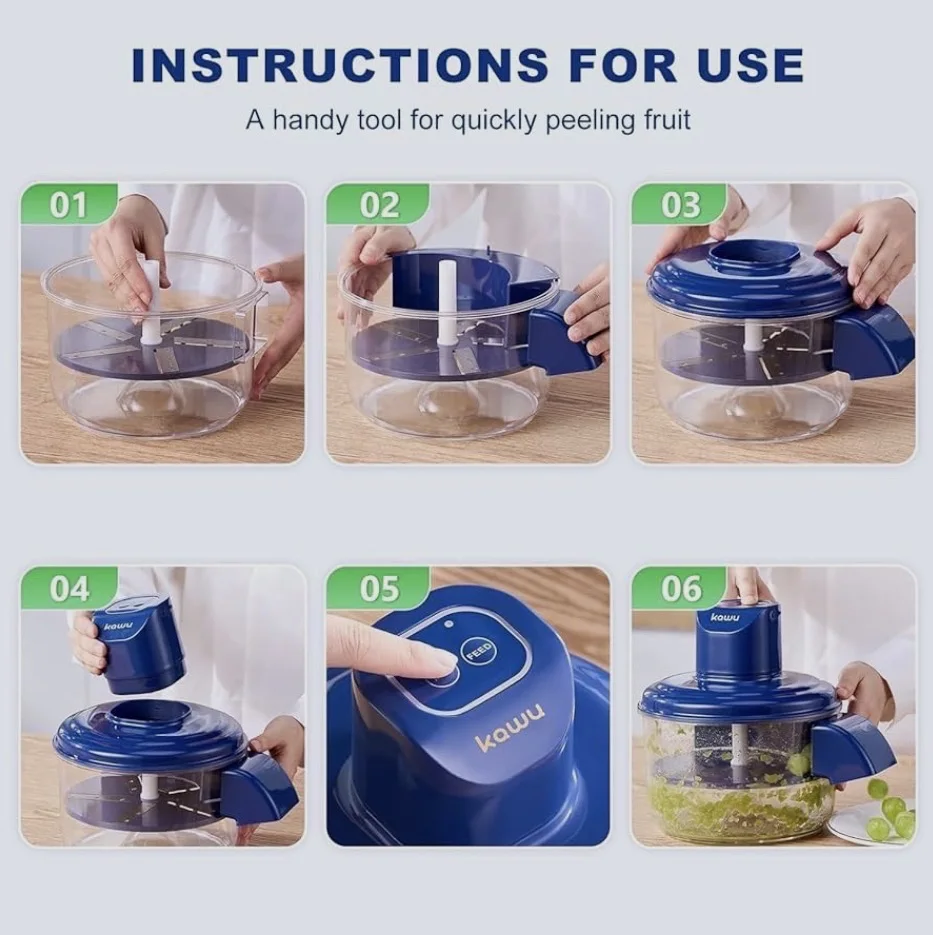 INSTRUCTIONS FOR USE

A handy tool for quickly peeling fruit

01

02

03

04

kawu

05

FEED

kawu

06

kawu