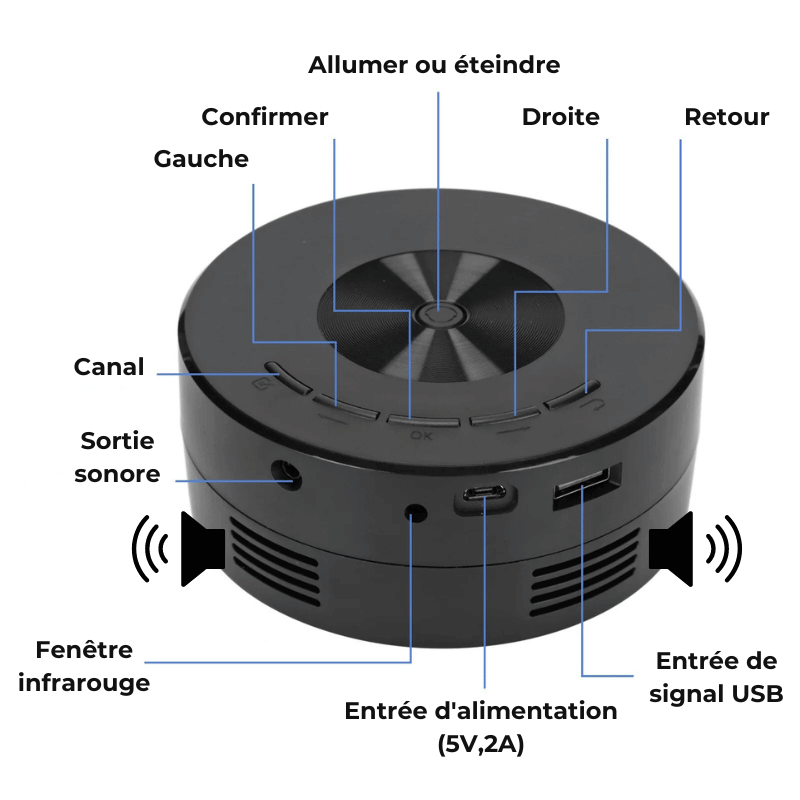 Allumer ou éteindre

Confirmer

Droite

Retour

Gauche

Canal

OK

Sortie sonore

Fenêtre infrarouge

Entrée d'alimentation (5V,2A)

Entrée de signal USB