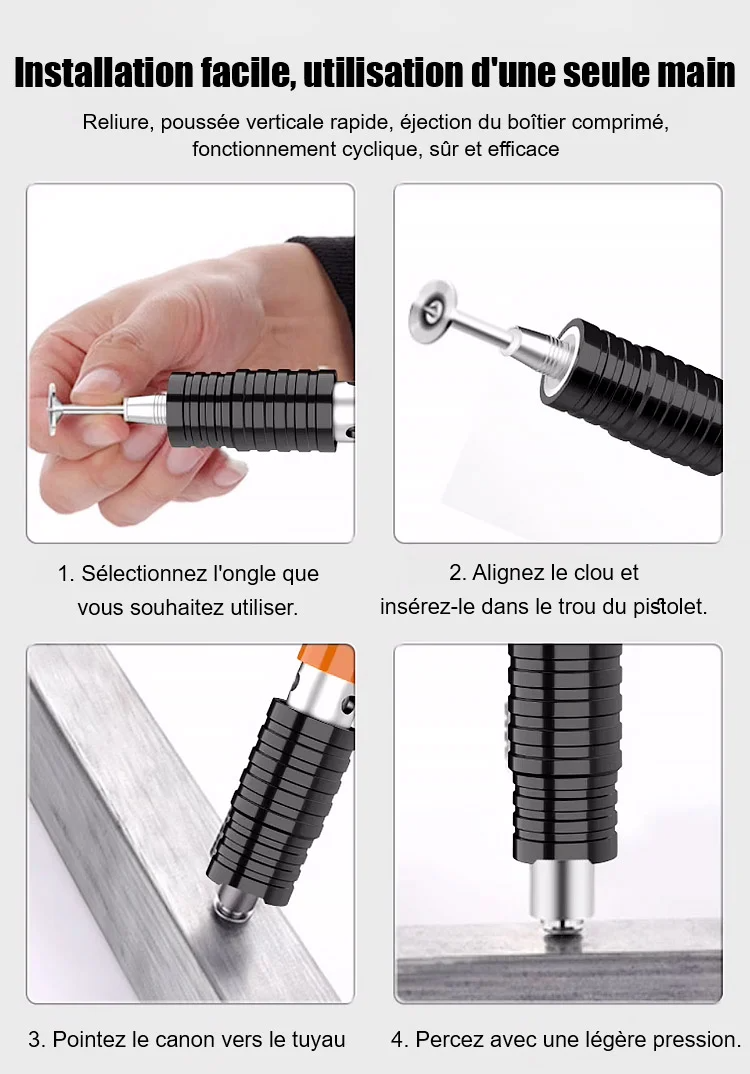 Installation facile, utilisation d'une seule main

Reliure, poussée verticale rapide, éjection du boîtier comprimé, fonctionnement cyclique, sûr et efficace

1. Sélectionnez l'ongle que vous souhaitez utiliser.

2. Alignez le clou et insérez-le dans le trou du pistolet.

3. Pointez le canon vers le tuyau

4. Percez avec une légère pression.