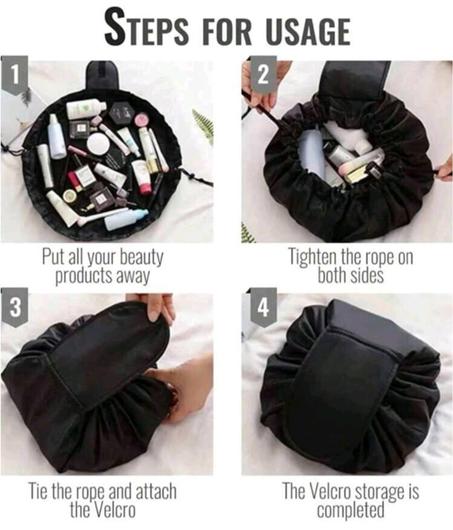 STEPS FOR USAGE

1

Put all your beauty products away

2

Tighten the rope on both sides

3

Tie the rope and attach the Velcro

4

The Velcro storage is completed