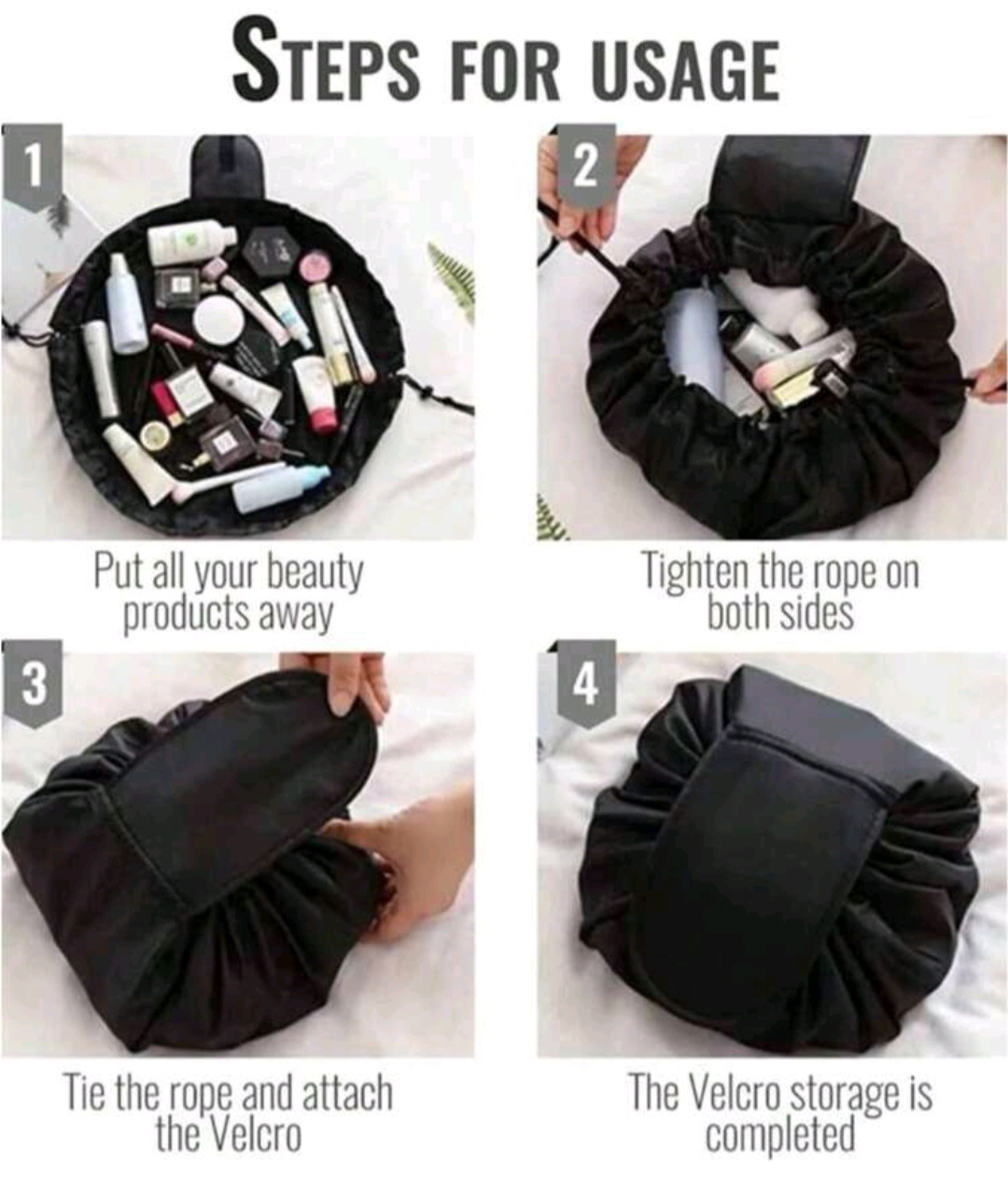 STEPS FOR USAGE

1

Put all your beauty products away

2

Tighten the rope on both sides

3

Tie the rope and attach the Velcro

4

The Velcro storage is completed