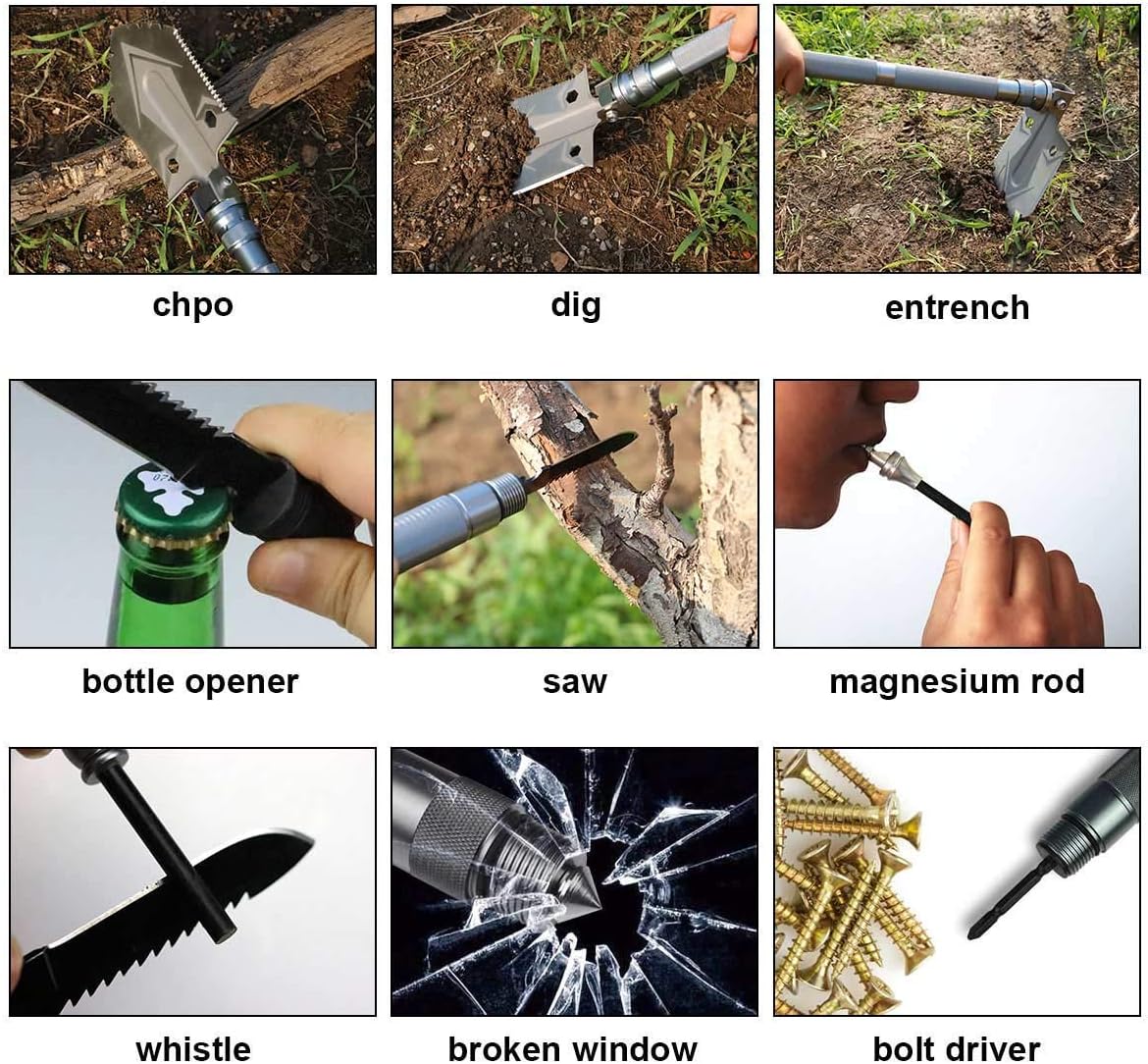 chpo

dig

entrench

bottle opener

saw

magnesium rod

whistle

broken window

bolt driver