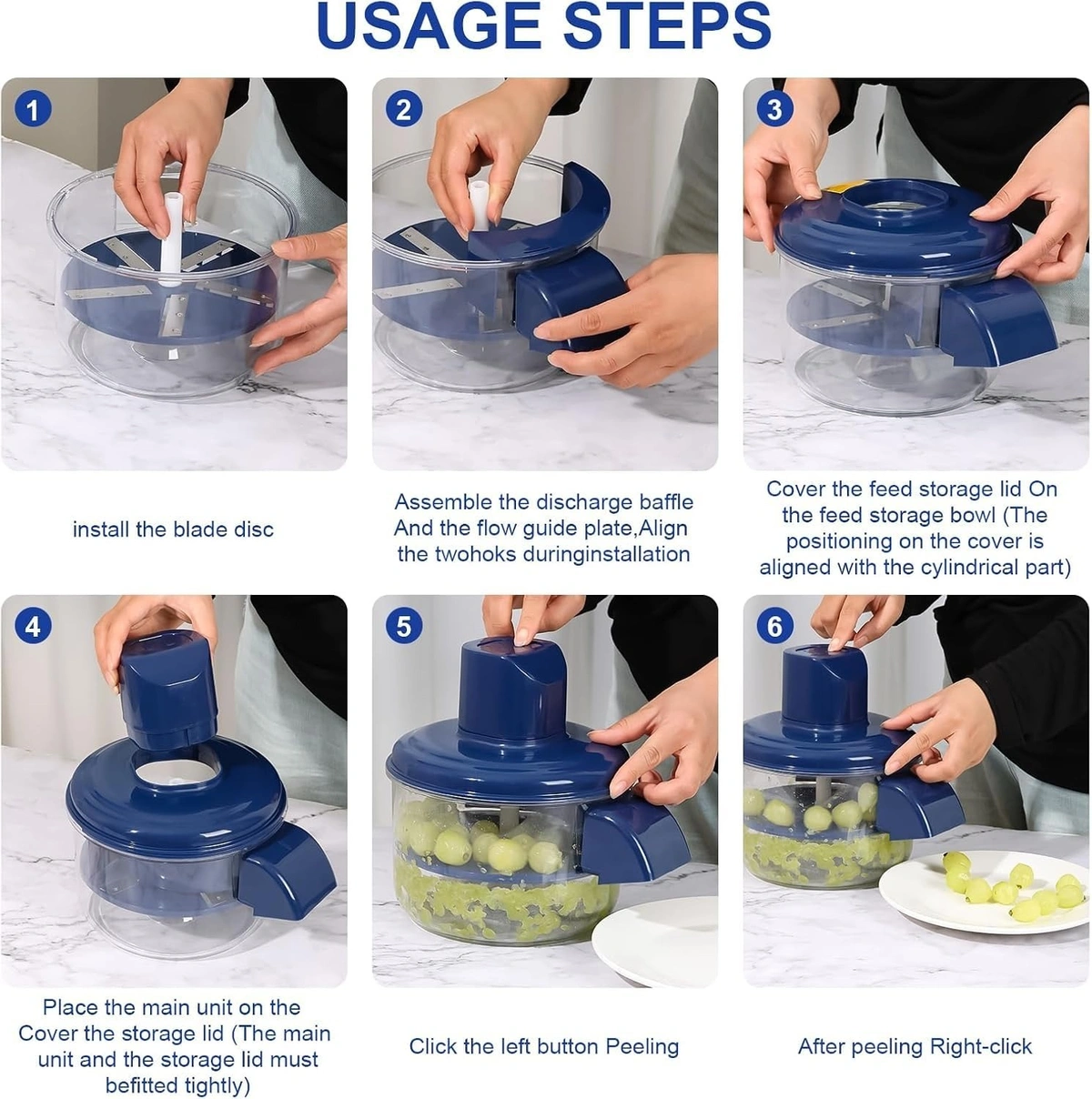 USAGE STEPS

1

install the blade disc

2

Assemble the discharge baffle And the flow guide plate,Align the twohoks duringinstallation

3

Cover the feed storage lid On the feed storage bowl (The positioning on the cover is aligned with the cylindrical part)

4

Place the main unit on the Cover the storage lid (The main unit and the storage lid must befitted tightly)

5

Click the left button Peeling

6

After peeling Right-click