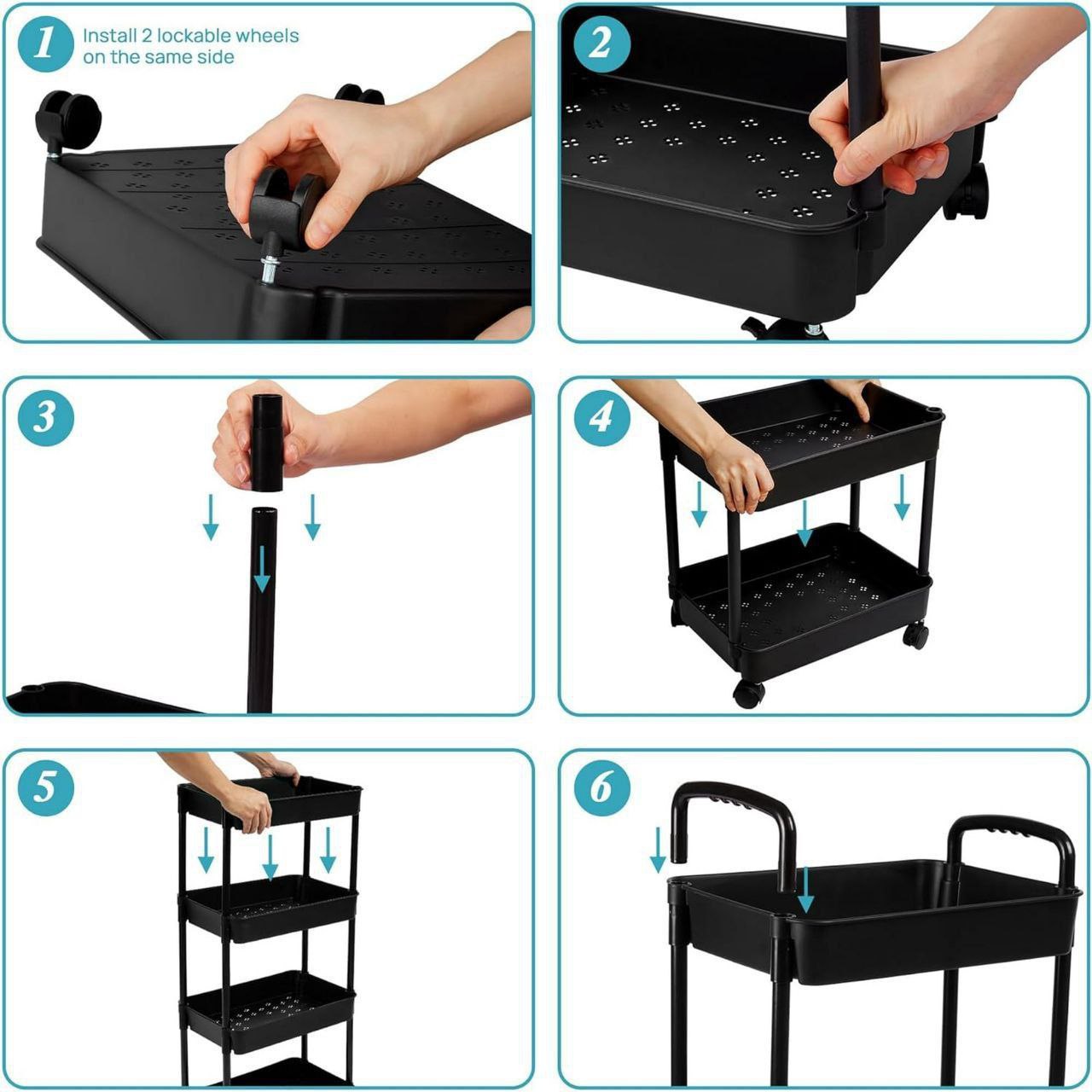 1
Install 2 lockable wheels on the same side

2

3

4

5

6