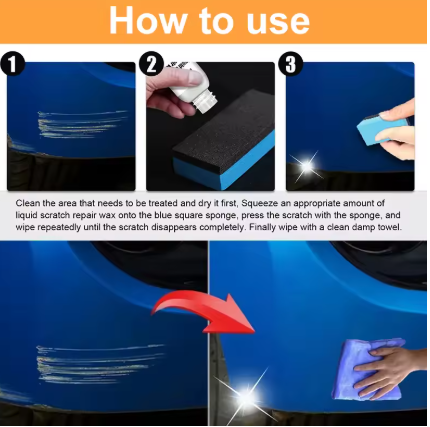 How to use

1

2

3

Clean the area that needs to be treated and dry it first, Squeeze an appropriate amount of liquid scratch repair wax onto the blue square sponge, press the scratch with the sponge, and wipe repeatedly until the scratch disappears completely. Finally wipe with a clean damp towel.