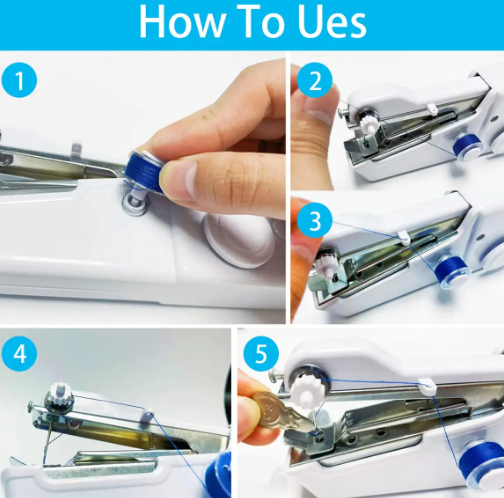 How To Ues

1

2

3

4

5