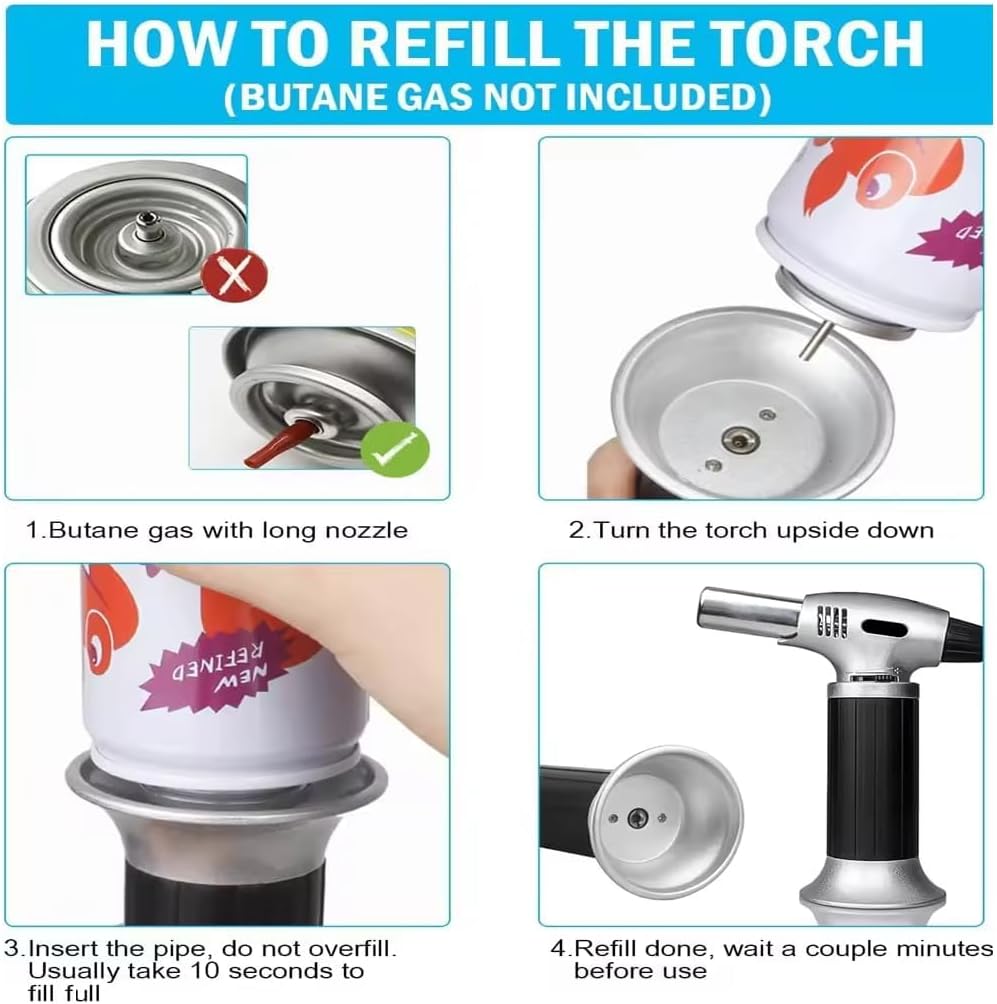 HOW TO REFILL THE TORCH
(BUTANE GAS NOT INCLUDED)

1.Butane gas with long nozzle

2.Turn the torch upside down

NEW REFINED

3.Insert the pipe, do not overfill. Usually take 10 seconds to fill full

4.Refill done, wait a couple minutes before use