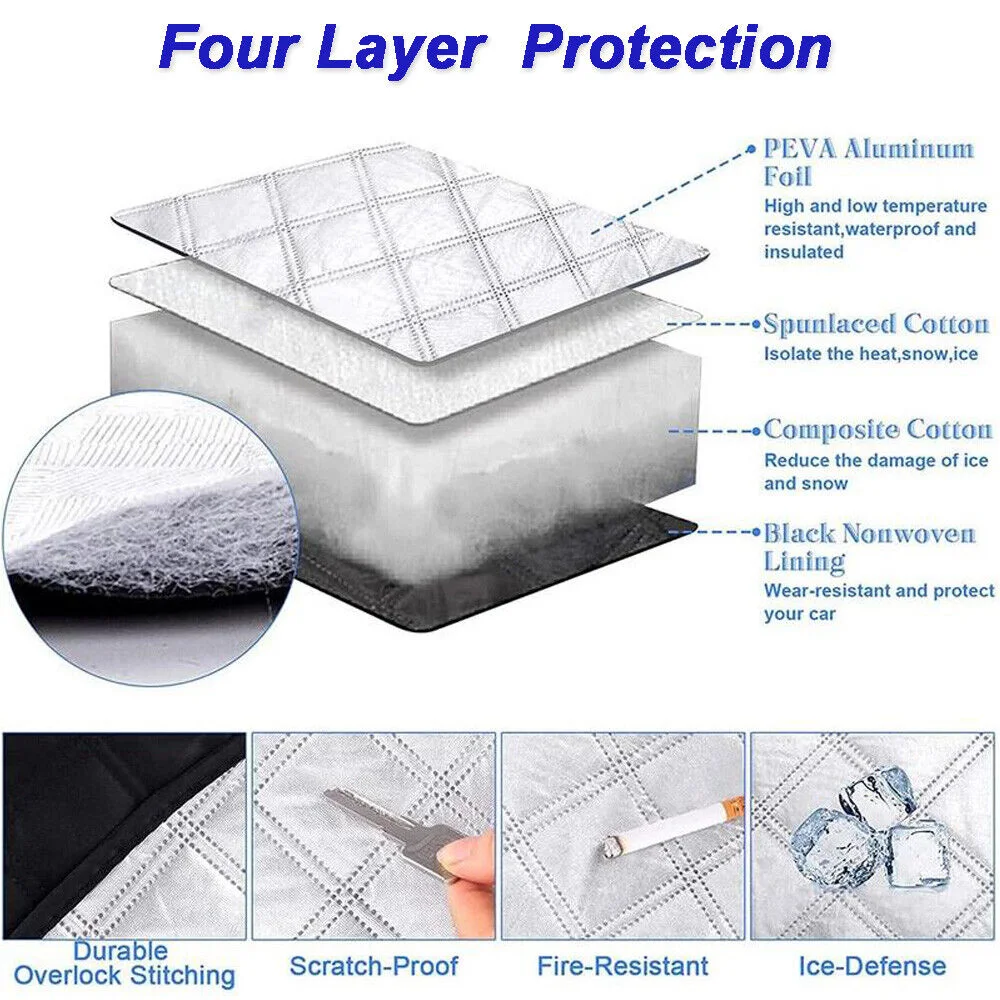 Four Layer Protection

PEVA Aluminum Foil
High and low temperature resistant,waterproof and insulated

Spunlaced Cotton
Isolate the heat,snow,ice

Composite Cotton
Reduce the damage of ice and snow

Black Nonwoven Lining
Wear-resistant and protect your car

Durable Overlock Stitching

Scratch-Proof

Fire-Resistant

Ice-Defense