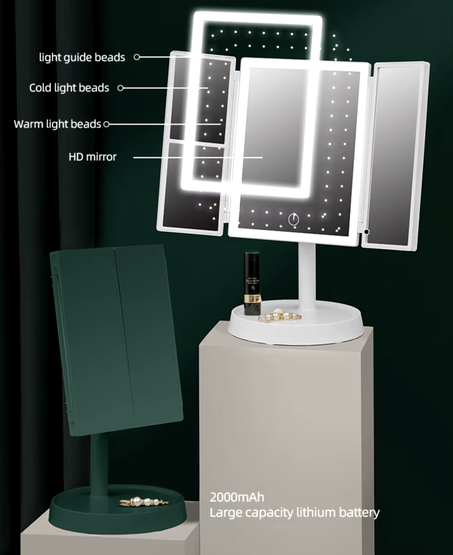 light guide beads

Cold light beads

Warm light beads

HD mirror

2000mAh
Large capacity lithium battery