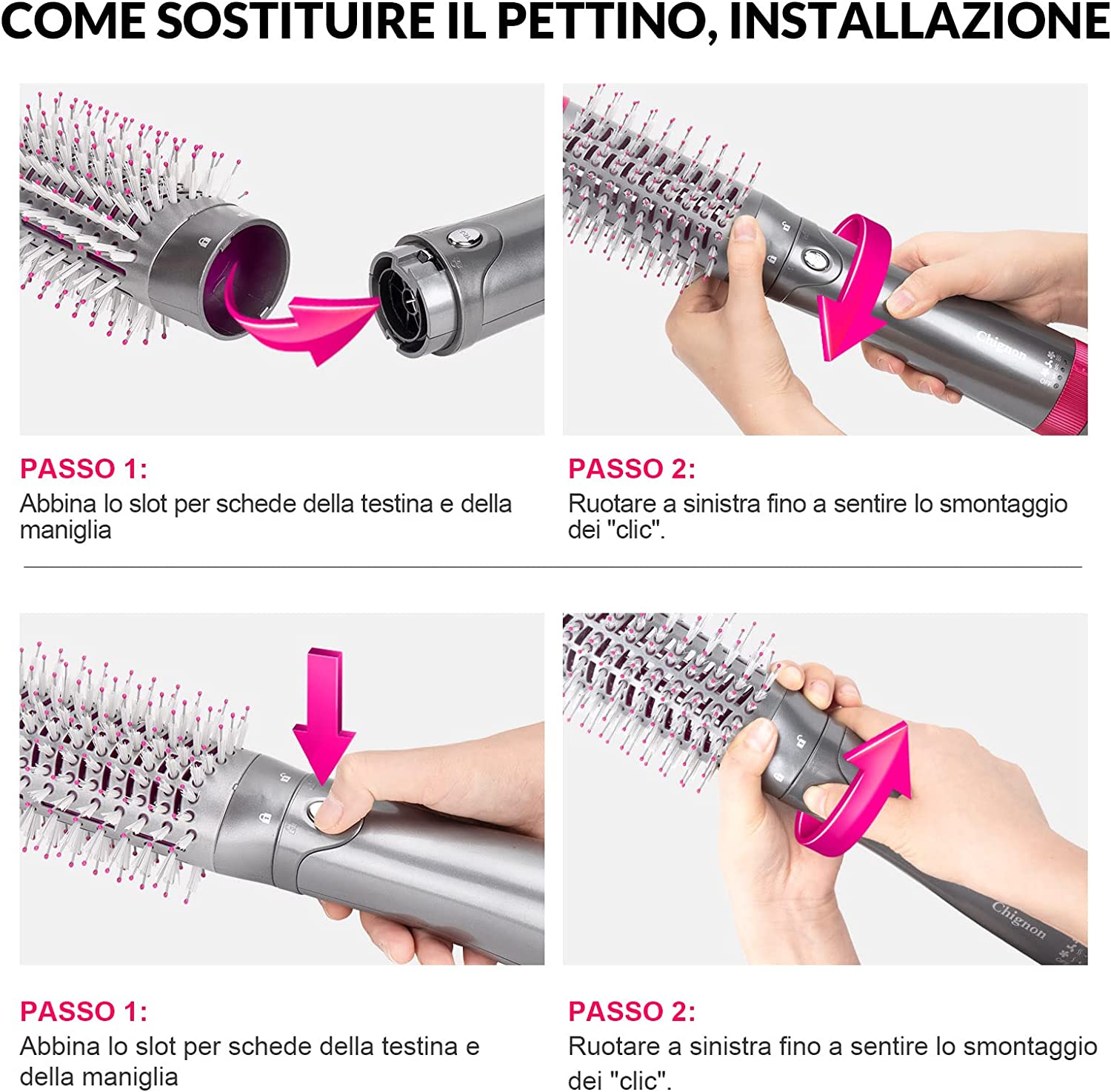 COME SOSTITUIRE IL PETTINO, INSTALLAZIONE

Chignon

PASSO 1:
Abbina lo slot per schede della testina e della maniglia

PASSO 2:
Ruotare a sinistra fino a sentire lo smontaggio dei "clic".

Chignon

PASSO 1:
Abbina lo slot per schede della testina e della maniglia

PASSO 2:
Ruotare a sinistra fino a sentire lo smontaggio dei "clic".