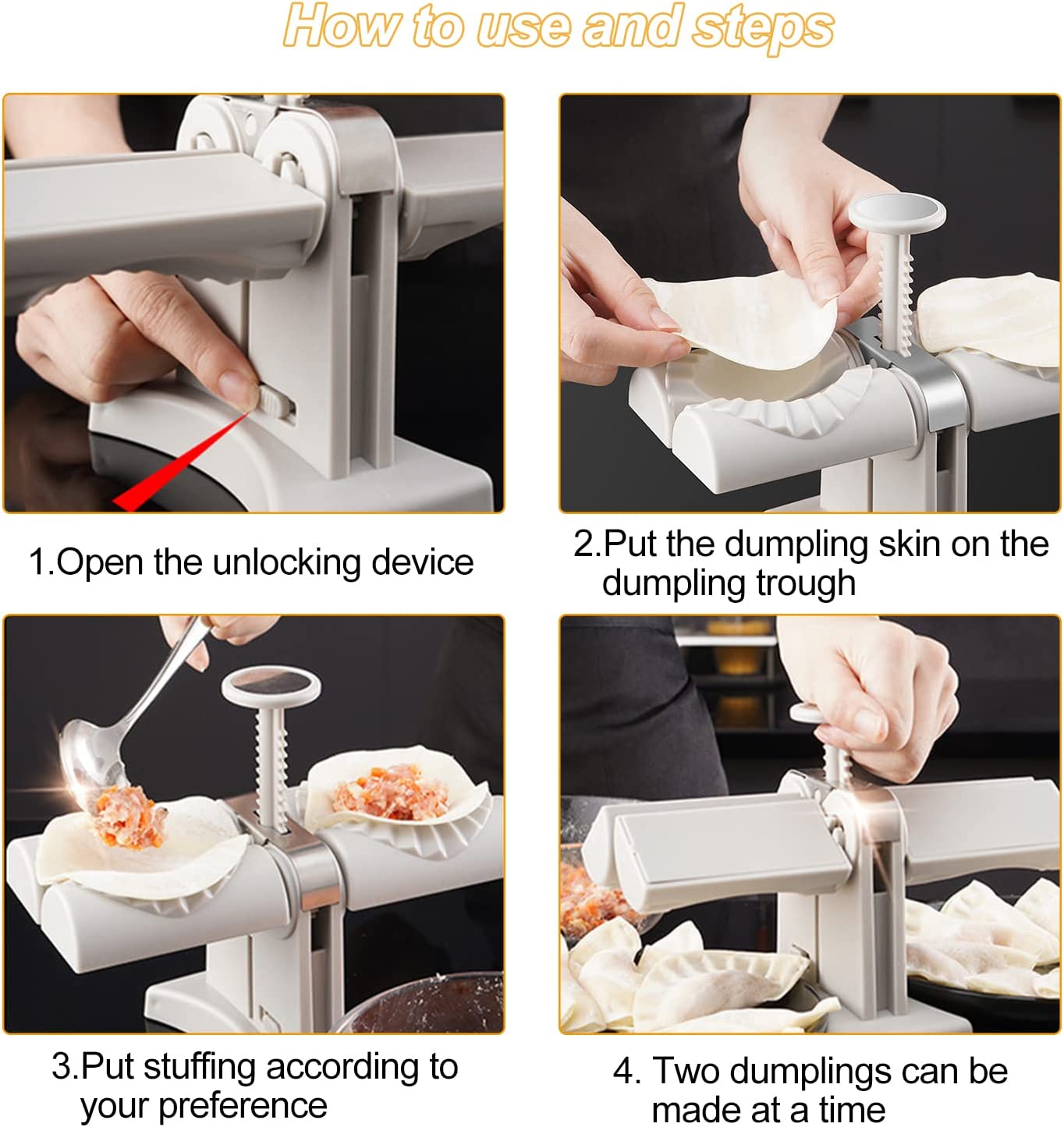 How to use and steps

1.Open the unlocking device

2.Put the dumpling skin on the dumpling trough

3.Put stuffing according to your preference

4. Two dumplings can be made at a time