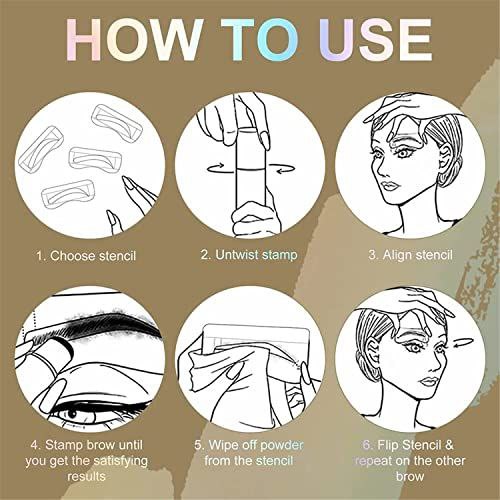 HOW TO USE

1. Choose stencil

2. Untwist stamp

3. Align stencil

4. Stamp brow until you get the satisfying results

5. Wipe off powder from the stencil

6. Flip Stencil & repeat on the other brow