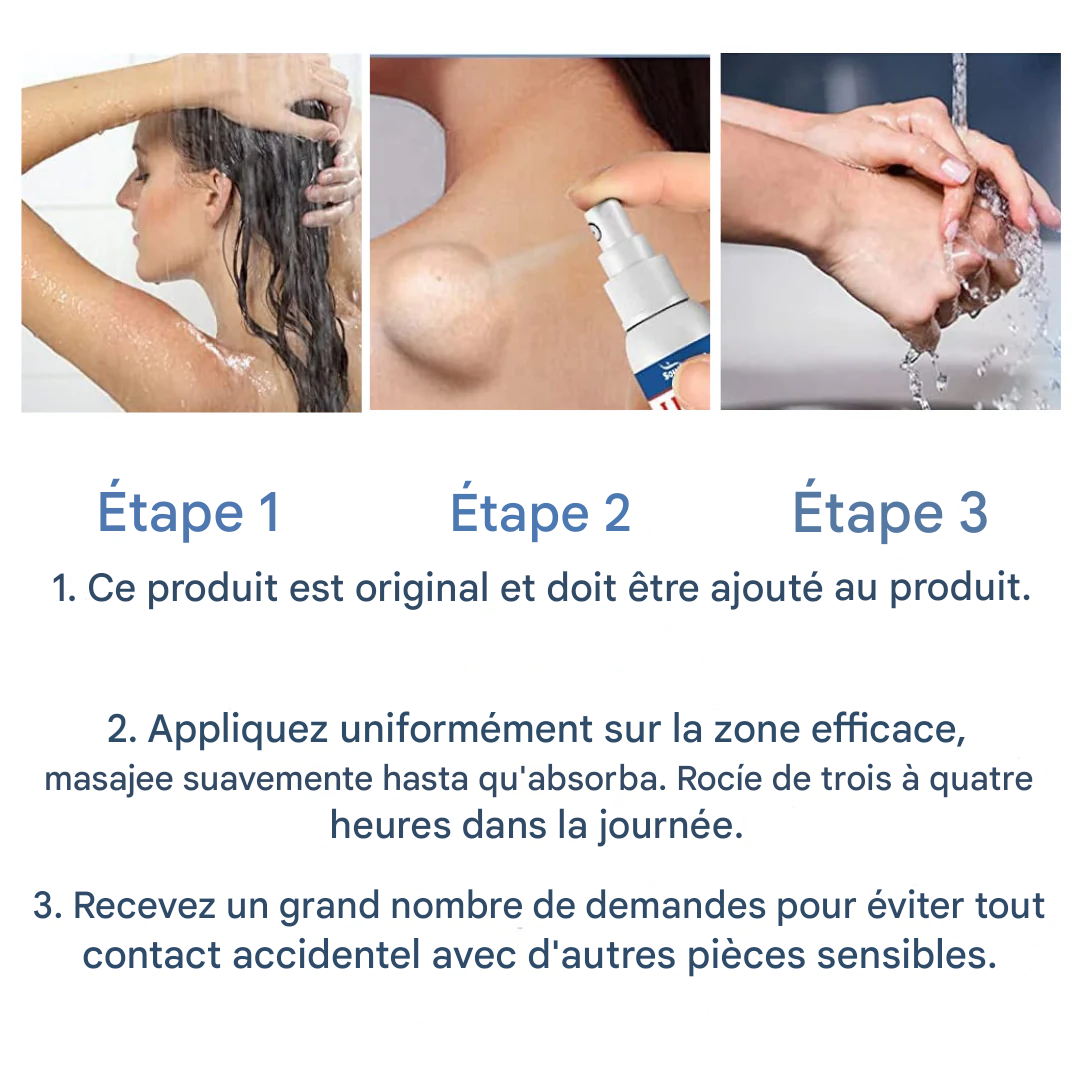 Étape 1 Étape 2 Étape 3

1. Ce produit est original et doit être ajouté au produit.

2. Appliquez uniformément sur la zone efficace, masajee suavemente hasta qu'absorba. Rocíe de trois à quatre heures dans la journée.

3. Recevez un grand nombre de demandes pour éviter tout contact accidentel avec d'autres pièces sensibles.