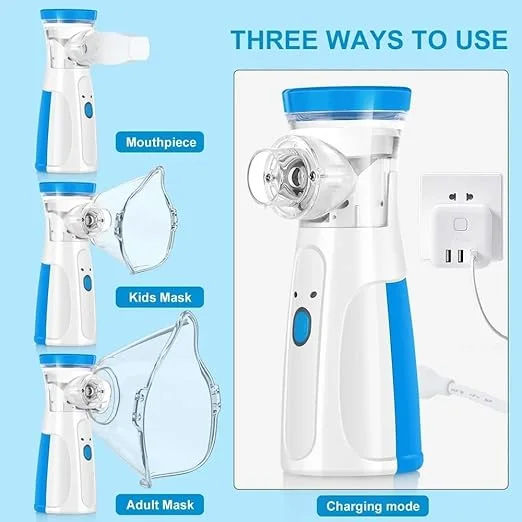 THREE WAYS TO USE

Mouthpiece

Kids Mask

Adult Mask

Charging mode