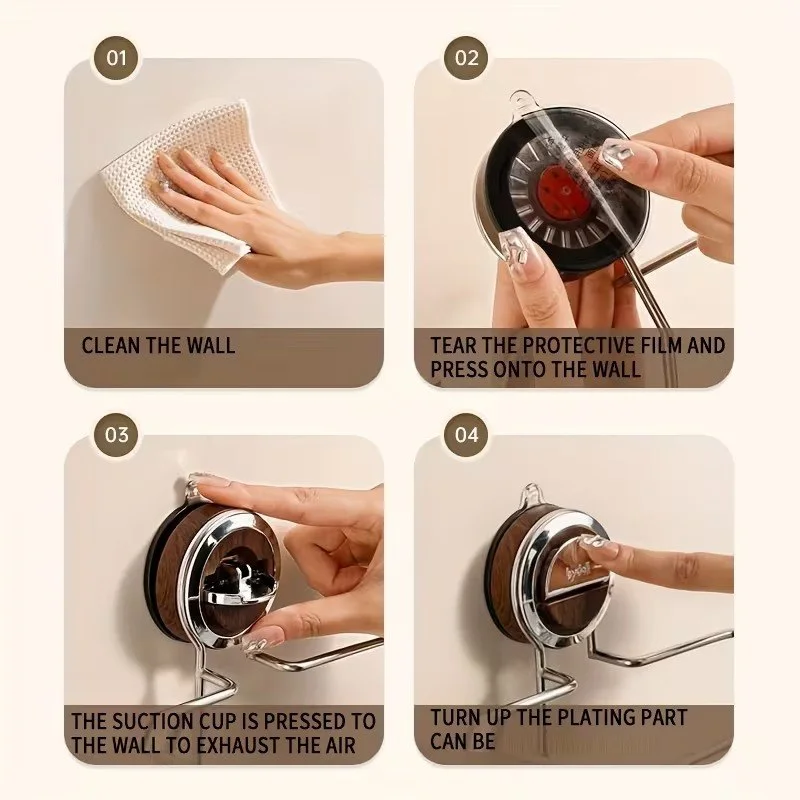 01

CLEAN THE WALL

02

TEAR THE PROTECTIVE FILM AND PRESS ONTO THE WALL

03

THE SUCTION CUP IS PRESSED TO THE WALL TO EXHAUST THE AIR

04

TURN UP THE PLATING PART CAN BE