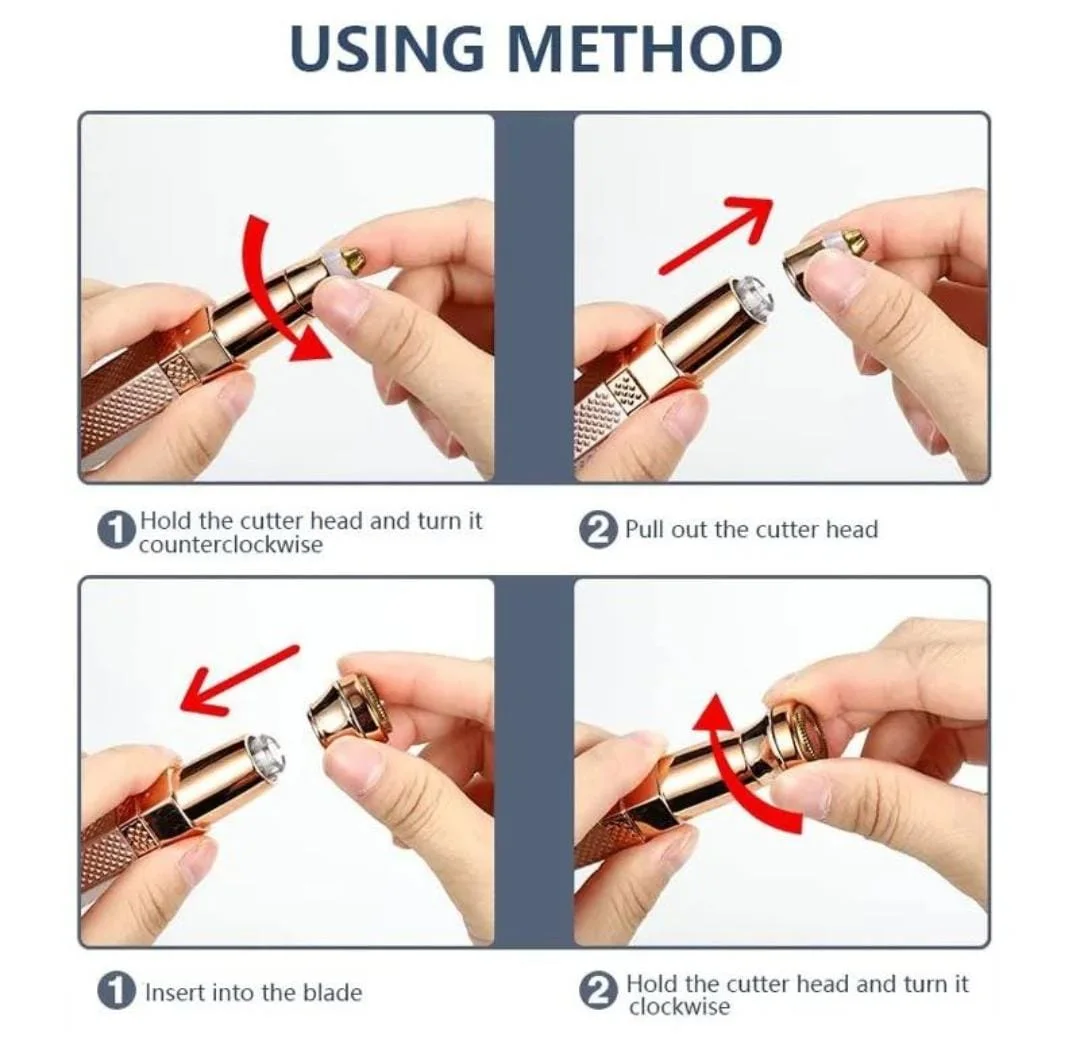 USING METHOD

1 Hold the cutter head and turn it counterclockwise

2 Pull out the cutter head

1 Insert into the blade

2 Hold the cutter head and turn it clockwise