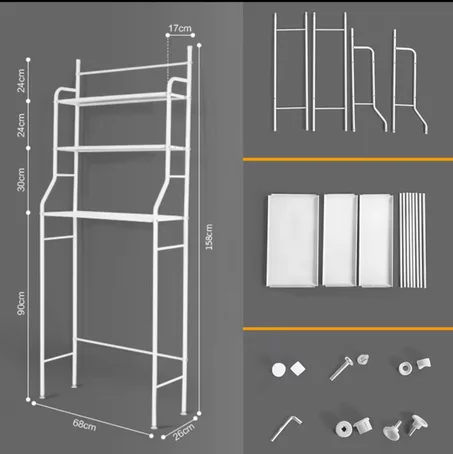 17cm
24cm
24cm
30cm
90cm
158cm
68cm
26cm