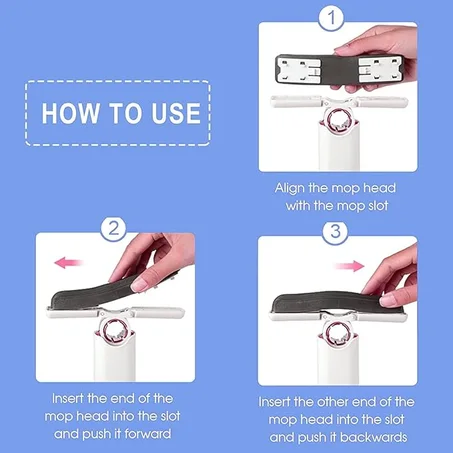 HOW TO USE

1

Align the mop head with the mop slot

2

Insert the end of the mop head into the slot and push it forward

3

Insert the other end of the mop head into the slot and push it backwards