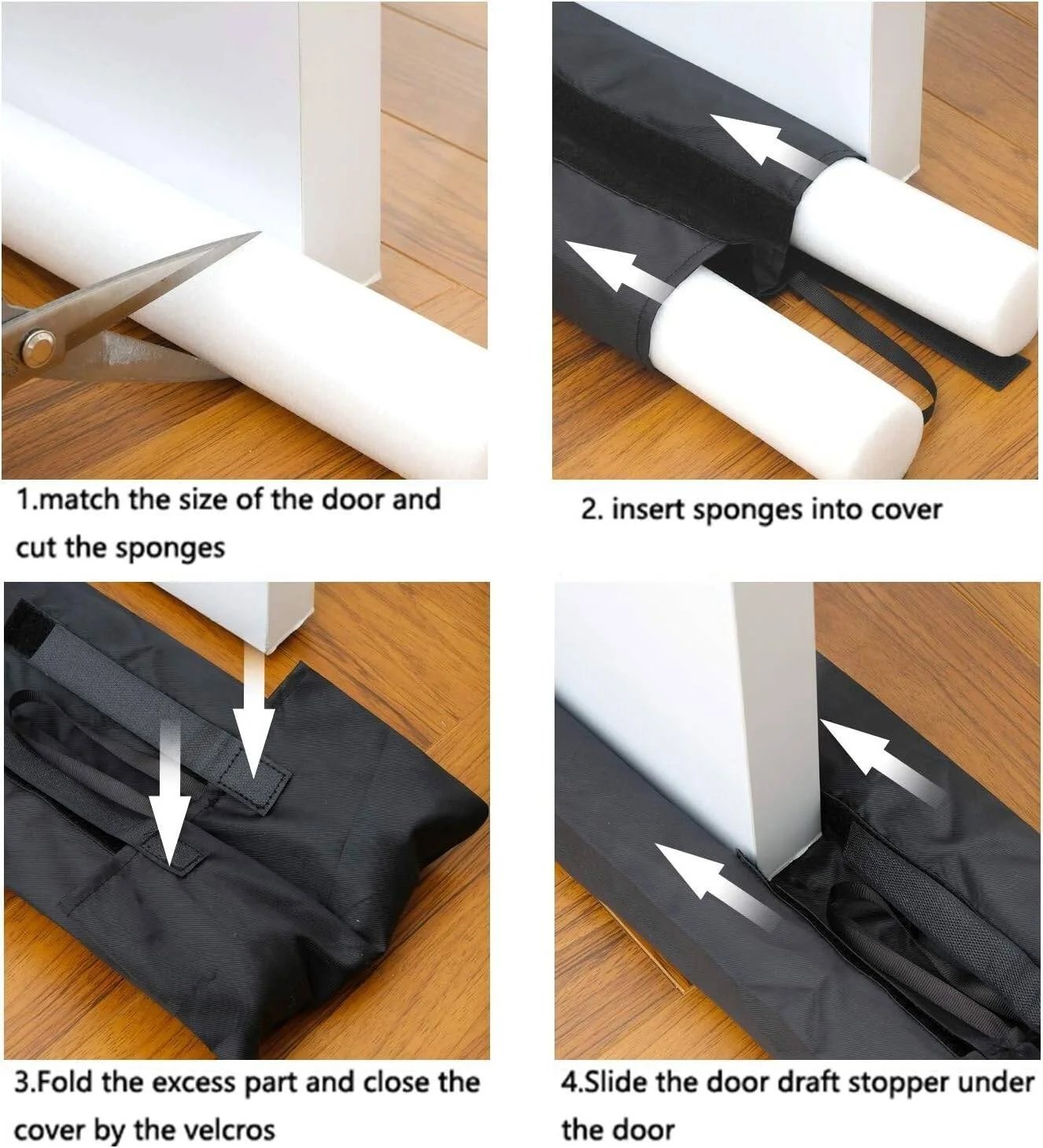 1.match the size of the door and cut the sponges

2. insert sponges into cover

3.Fold the excess part and close the cover by the velcros

4.Slide the door draft stopper under the door