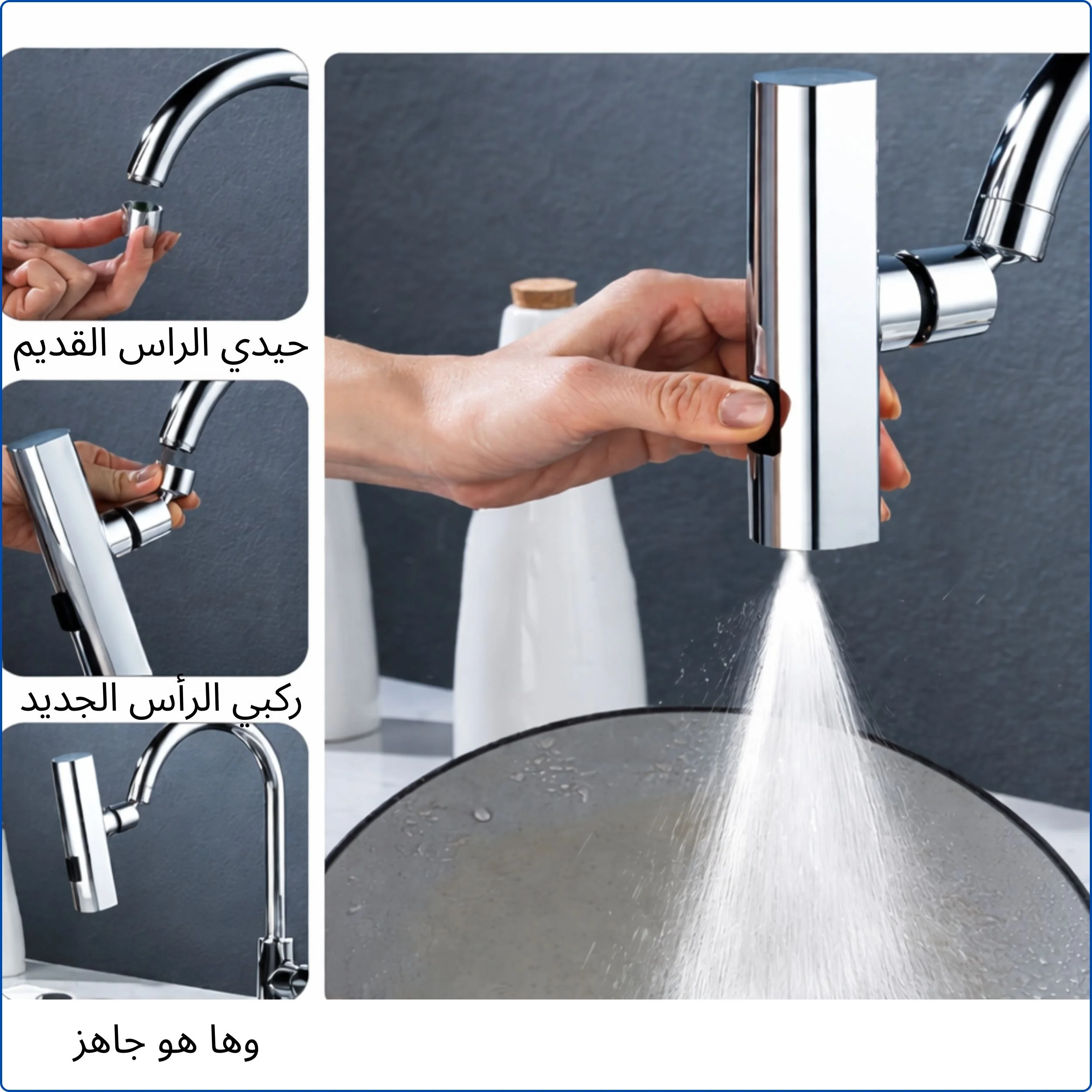 حيدي الراس القديم

ركبي الرأس الجديد

وها هو جاهز