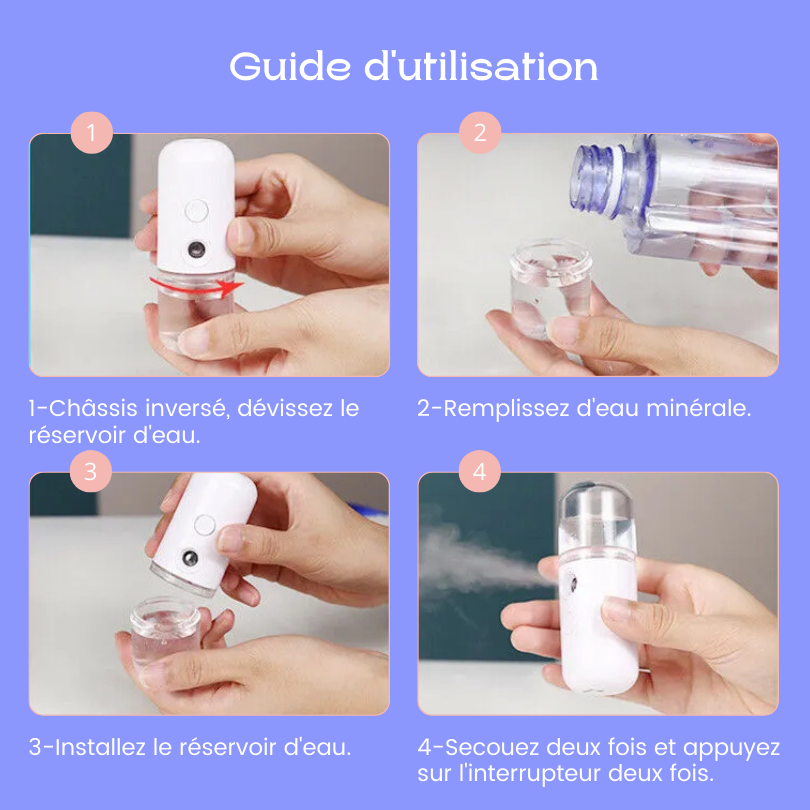 Guide d'utilisation

1

1-Châssis inversé, dévissez le réservoir d'eau.

2

2-Remplissez d'eau minérale.

3

3-Installez le réservoir d'eau.

4

4-Secouez deux fois et appuyez sur l'interrupteur deux fois.